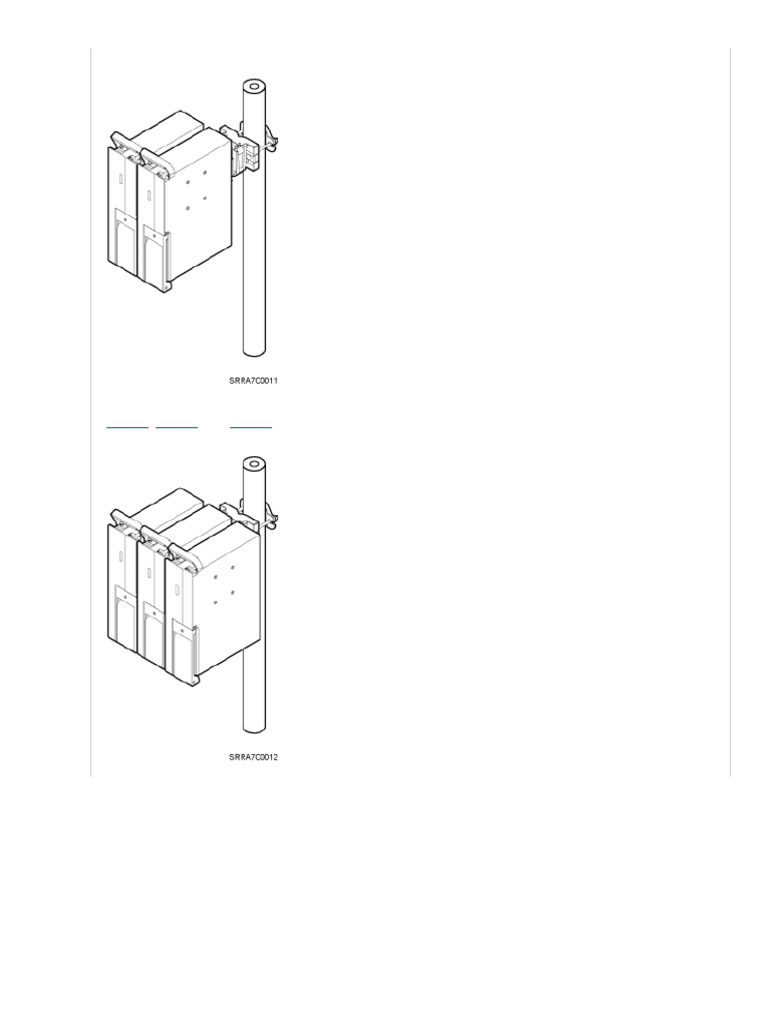 SRRA7C0011

SRRA7C0012