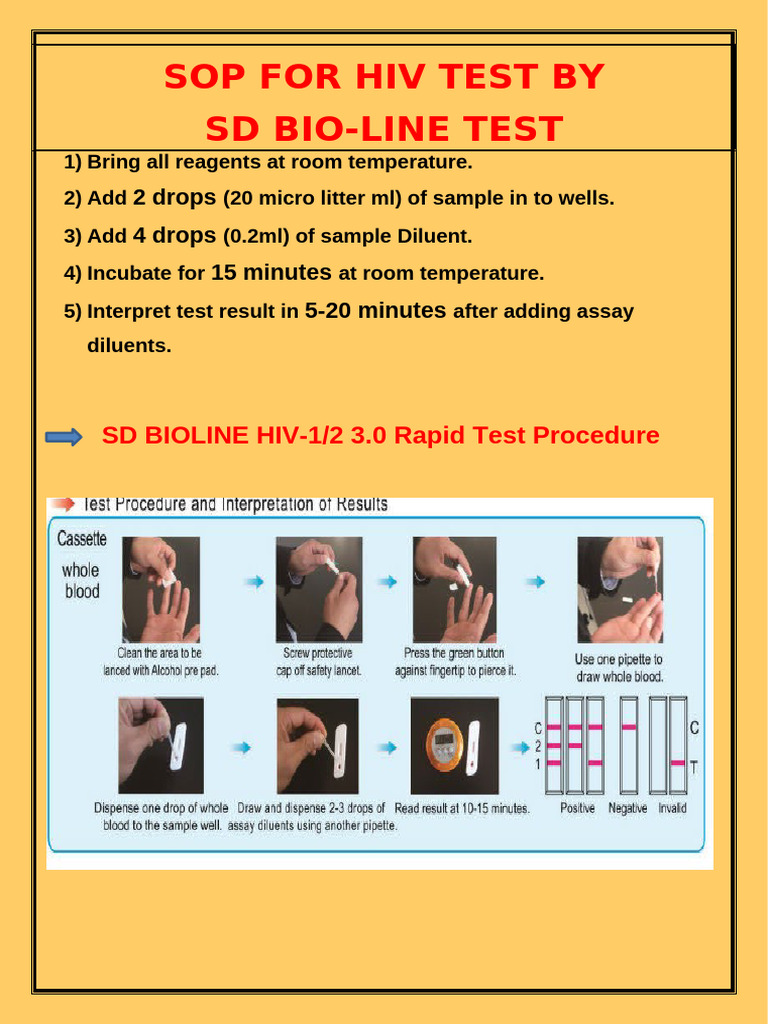 SOP FOR HIV TEST BY
SD BIO-LINE TEST

1) Bring all reagents at room temperature.

2) Add 2 drops (20 micro litter ml) of sample in to wells.

3) Add 4 drops (0.2ml) of sample Diluent.

4) Incubate for 15 minutes at room temperature.

5) Interpret test result in 5-20 minutes after adding assay diluents.

SD BIOLINE HIV-1/2 3.0 Rapid Test Procedure

Test Procedure and Interpretation of Results

Cassette
whole
blood

Clean the area to be lanced with Alcohol pre pad.

Screw protective cap off safety lancet.

Press the green button against fingertip to pierce it.

Use one pipette to draw whole blood.

Dispense one drop of whole blood to the sample well.

Draw and dispense 2-3 drops of assay diluents using another pipette.

Read result at 10-15 minutes.

C
2
1

C
T

Positive Negative Invalid