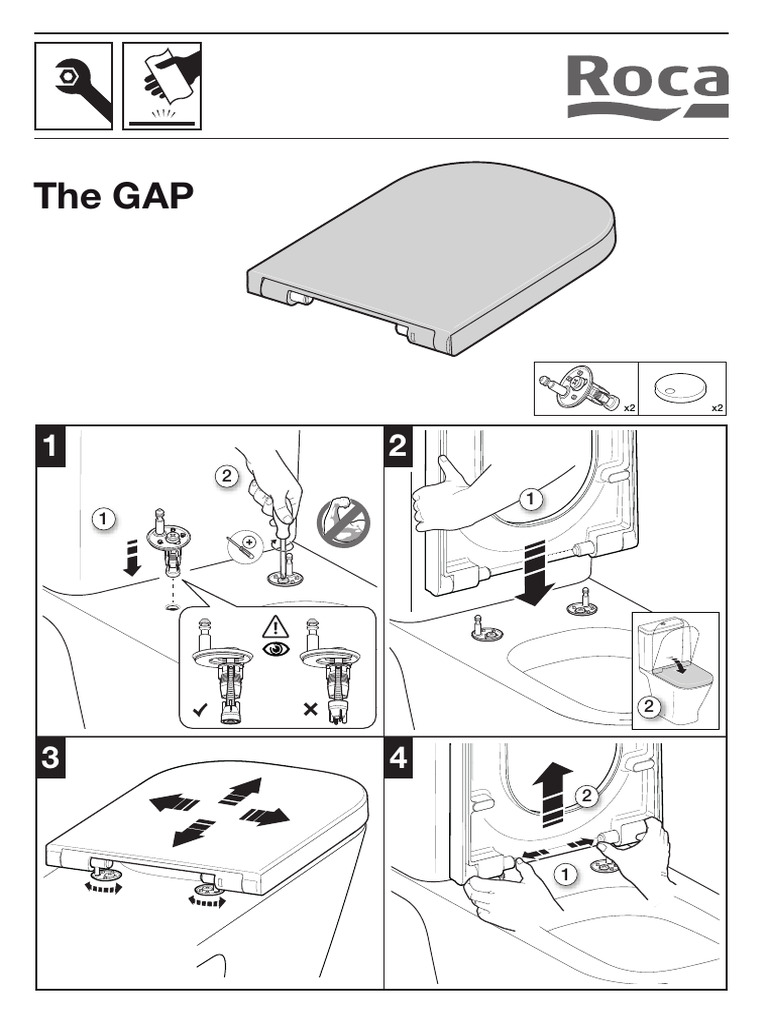 Roca

The GAP

x2

x2

1

1

2

2

1

2

3

4

2

1