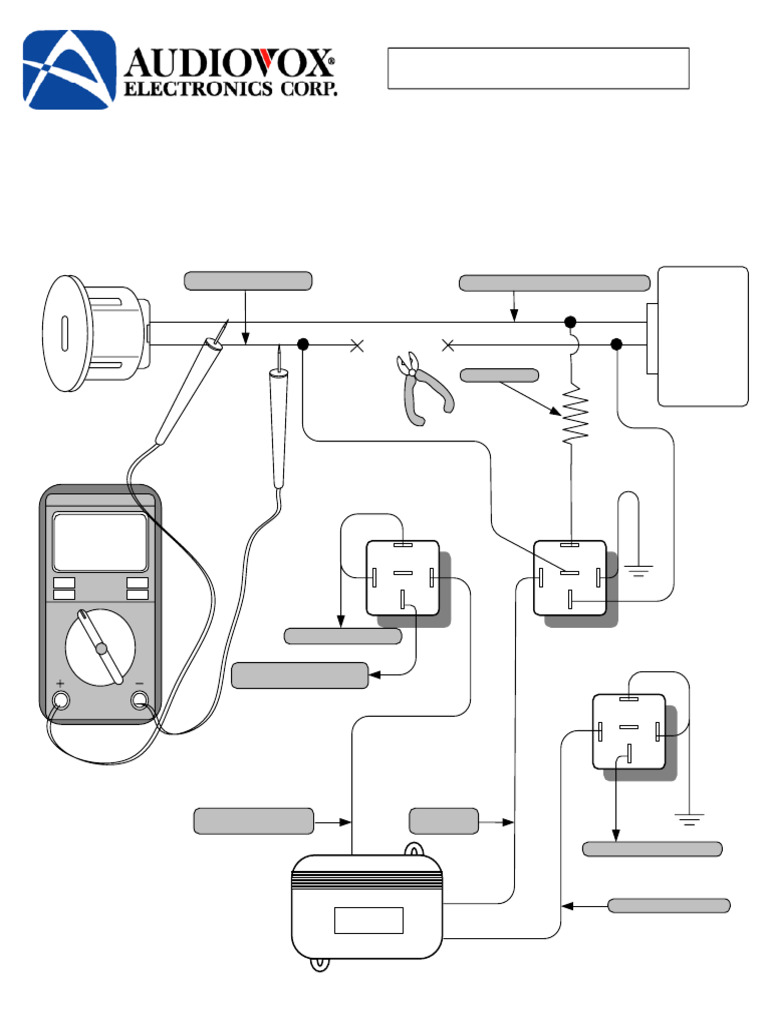 AUDIOVOX®
ELECTRONICS CORP.

+

−