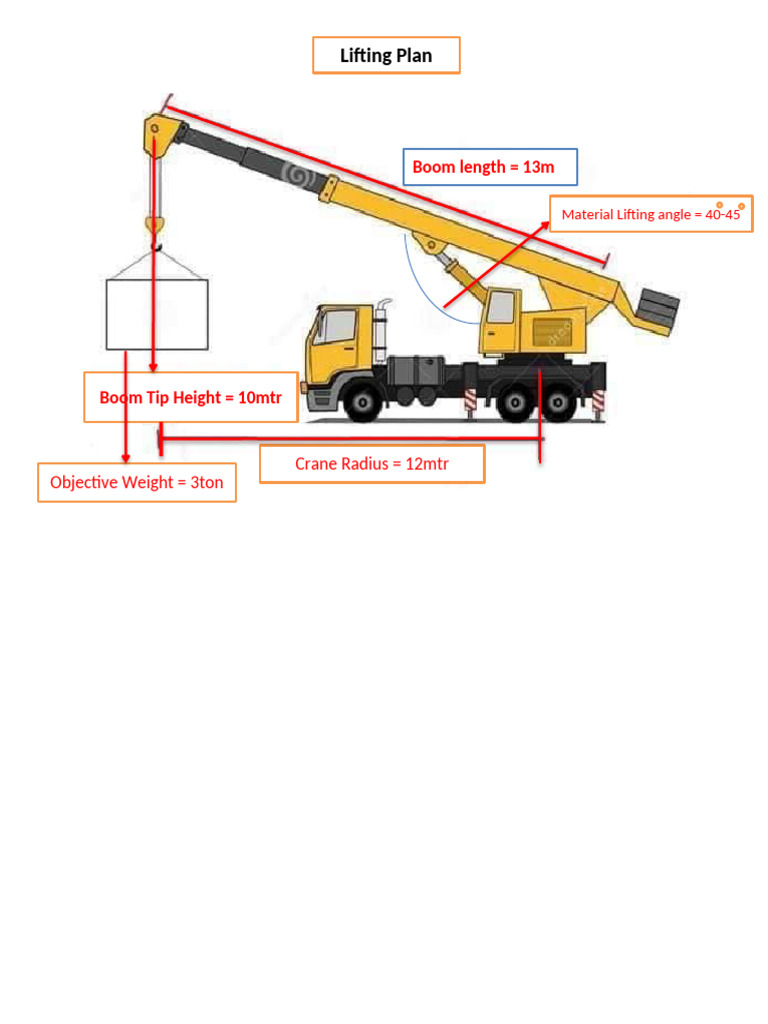 Lifting Plan

Boom length = 13m

Material Lifting angle = 40-45

Boom Tip Height = 10mtr

Crane Radius = 12mtr

Objective Weight = 3ton