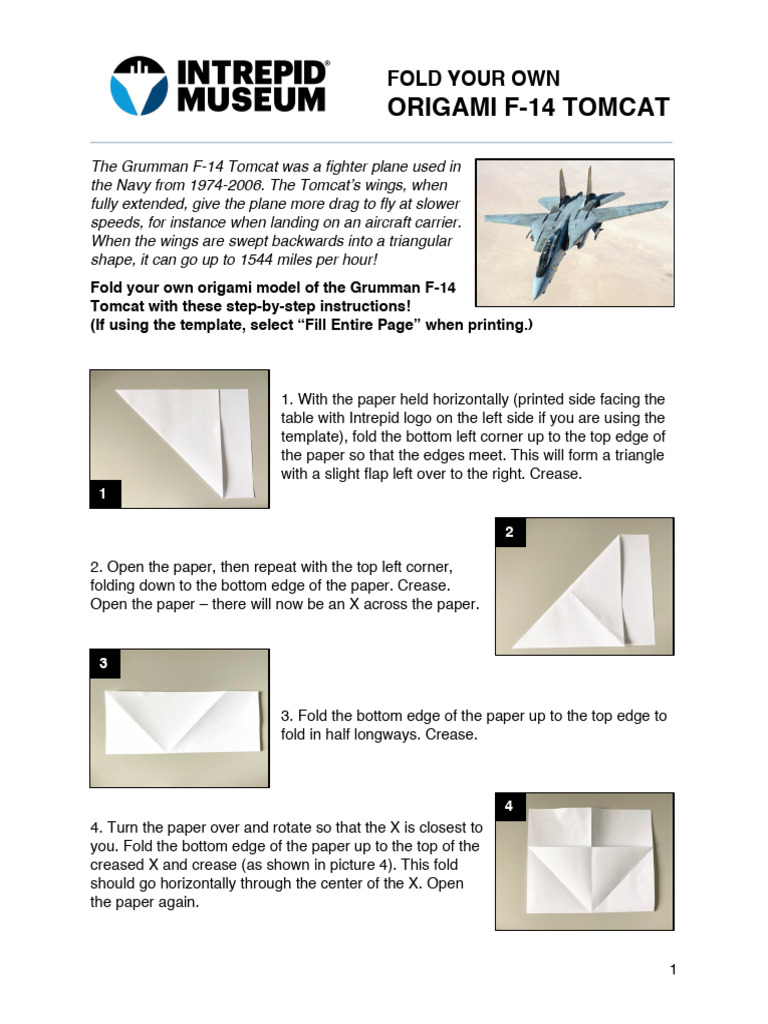 INTREPID® MUSEUM

FOLD YOUR OWN
ORIGAMI F-14 TOMCAT

The Grumman F-14 Tomcat was a fighter plane used in the Navy from 1974-2006. The Tomcat's wings, when fully extended, give the plane more drag to fly at slower speeds, for instance when landing on an aircraft carrier. When the wings are swept backwards into a triangular shape, it can go up to 1544 miles per hour!

Fold your own origami model of the Grumman F-14 Tomcat with these step-by-step instructions!
(If using the template, select "Fill Entire Page" when printing.)

1

1. With the paper held horizontally (printed side facing the table with Intrepid logo on the left side if you are using the template), fold the bottom left corner up to the top edge of the paper so that the edges meet. This will form a triangle with a slight flap left over to the right. Crease.

2

2. Open the paper, then repeat with the top left corner, folding down to the bottom edge of the paper. Crease. Open the paper – there will now be an X across the paper.

3

3. Fold the bottom edge of the paper up to the top edge to fold in half longways. Crease.

4

4. Turn the paper over and rotate so that the X is closest to you. Fold the bottom edge of the paper up to the top of the creased X and crease (as shown in picture 4). This fold should go horizontally through the center of the X. Open the paper again.

1