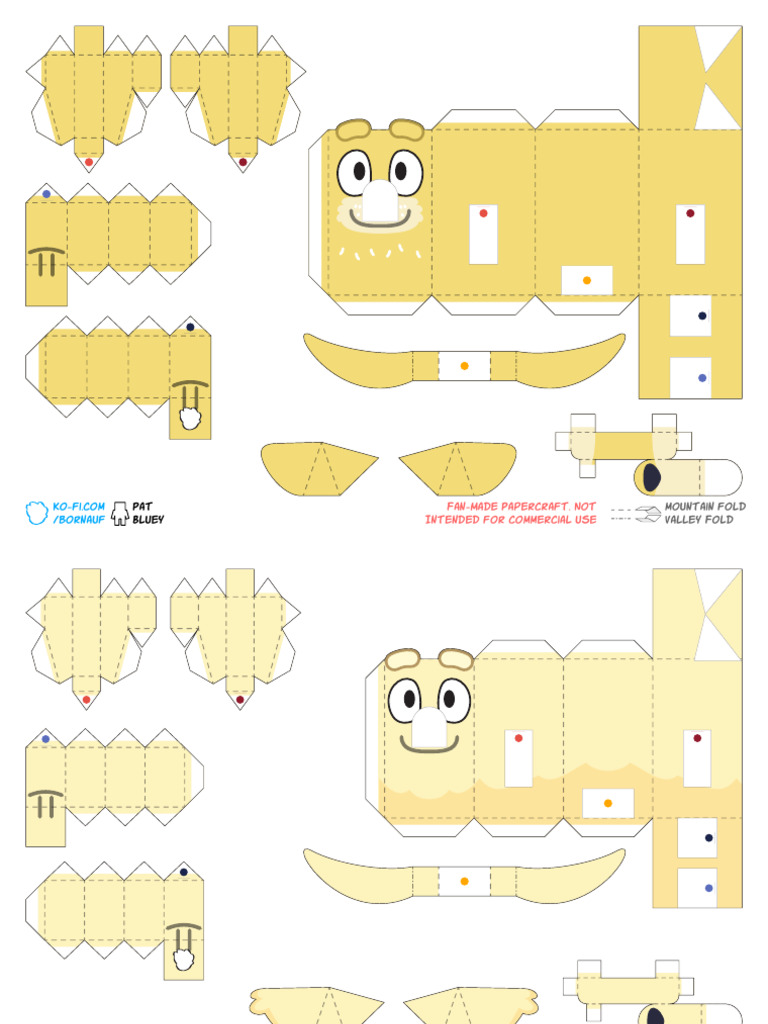 KO-FI.COM
/BORNAUF

PAT
BLUEY

FAN-MADE PAPERCRAFT. NOT INTENDED FOR COMMERCIAL USE

MOUNTAIN FOLD
VALLEY FOLD