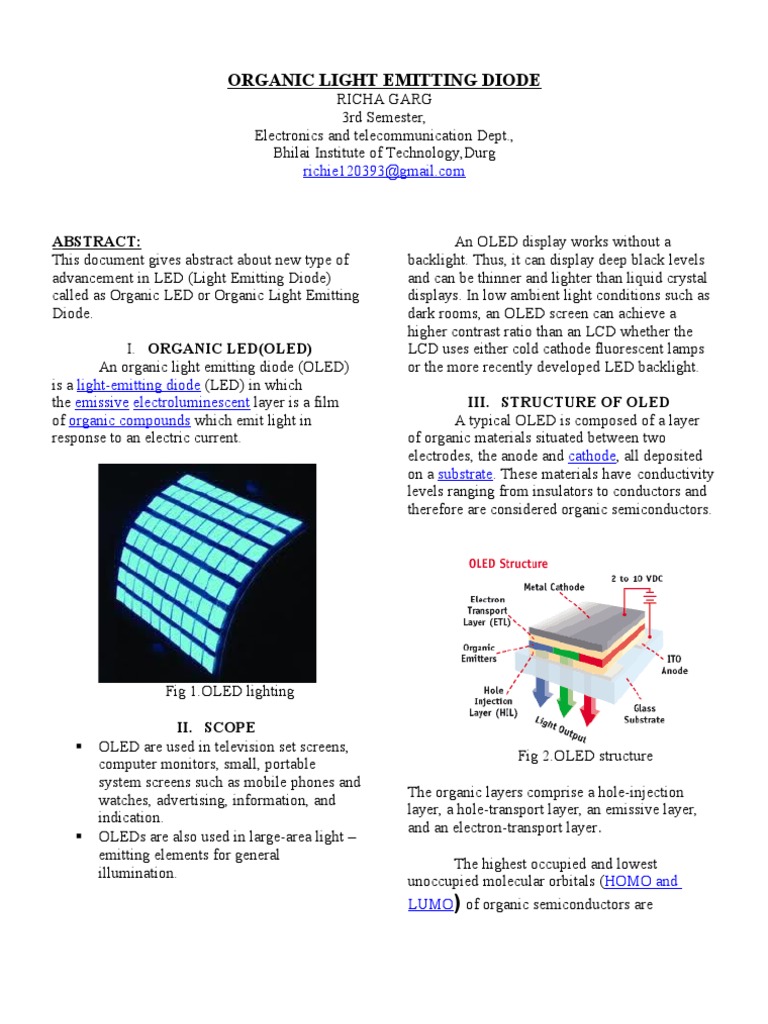 ORGANIC LIGHT EMITTING DIODE
RICHA GARG
3rd Semester,
Electronics and telecommunication Dept.,
Bhilai Institute of Technology,Durg
richie120393@gmail.com

ABSTRACT:
This document gives abstract about new type of advancement in LED (Light Emitting Diode) called as Organic LED or Organic Light Emitting Diode.

I. ORGANIC LED(OLED)
An organic light emitting diode (OLED) is a light-emitting diode (LED) in which the emissive electroluminescent layer is a film of organic compounds which emit light in response to an electric current.

Fig 1.OLED lighting

II. SCOPE
▪ OLED are used in television set screens, computer monitors, small, portable system screens such as mobile phones and watches, advertising, information, and indication.
▪ OLEDs are also used in large-area light – emitting elements for general illumination.

An OLED display works without a backlight. Thus, it can display deep black levels and can be thinner and lighter than liquid crystal displays. In low ambient light conditions such as dark rooms, an OLED screen can achieve a higher contrast ratio than an LCD whether the LCD uses either cold cathode fluorescent lamps or the more recently developed LED backlight.

III. STRUCTURE OF OLED
A typical OLED is composed of a layer of organic materials situated between two electrodes, the anode and cathode, all deposited on a substrate. These materials have conductivity levels ranging from insulators to conductors and therefore are considered organic semiconductors.

OLED Structure
Metal Cathode
2 to 10 VDC
Electron Transport Layer (ETL)
Organic Emitters
ITO Anode
Hole Injection Layer (HIL)
Glass Substrate
Light Output

Fig 2.OLED structure

The organic layers comprise a hole-injection layer, a hole-transport layer, an emissive layer, and an electron-transport layer.

The highest occupied and lowest unoccupied molecular orbitals (HOMO and LUMO) of organic semiconductors are