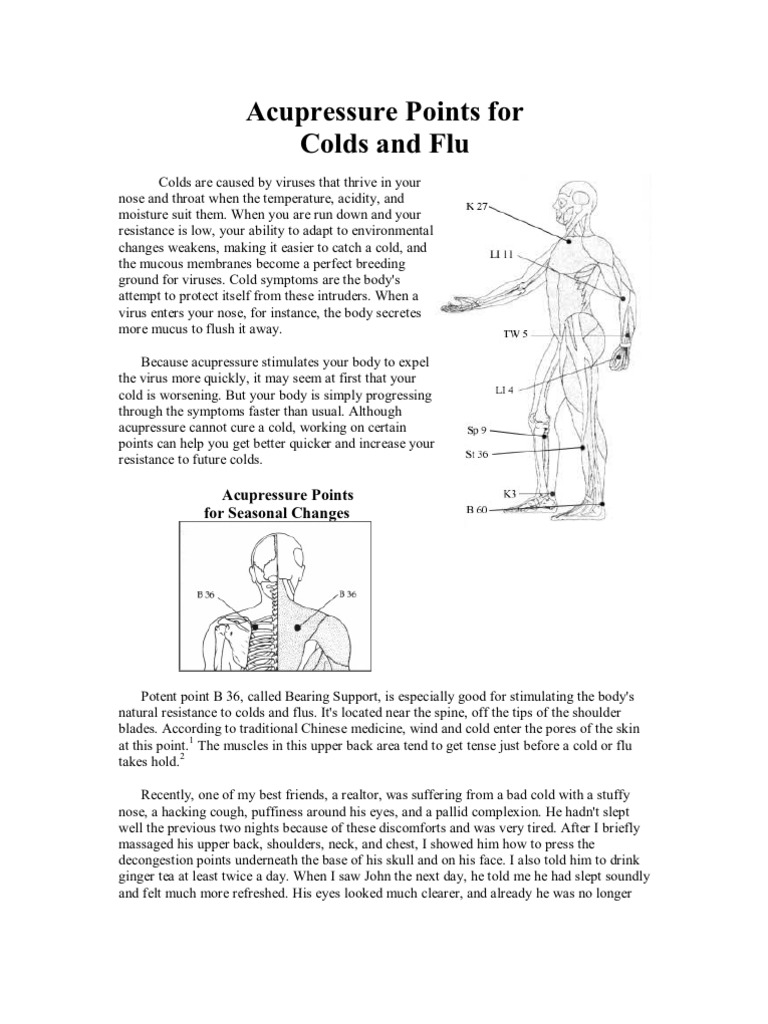 Acupressure Points for Colds and Flu

Colds are caused by viruses that thrive in your nose and throat when the temperature, acidity, and moisture suit them. When you are run down and your resistance is low, your ability to adapt to environmental changes weakens, making it easier to catch a cold, and the mucous membranes become a perfect breeding ground for viruses. Cold symptoms are the body's attempt to protect itself from these intruders. When a virus enters your nose, for instance, the body secretes more mucus to flush it away.

Because acupressure stimulates your body to expel the virus more quickly, it may seem at first that your cold is worsening. But your body is simply progressing through the symptoms faster than usual. Although acupressure cannot cure a cold, working on certain points can help you get better quicker and increase your resistance to future colds.

K 27
LI 11
TW 5
LI 4
Sp 9
St 36
K3
B 60

Acupressure Points for Seasonal Changes

B 36
B 36

Potent point B 36, called Bearing Support, is especially good for stimulating the body's natural resistance to colds and flus. It's located near the spine, off the tips of the shoulder blades. According to traditional Chinese medicine, wind and cold enter the pores of the skin at this point.$^1$ The muscles in this upper back area tend to get tense just before a cold or flu takes hold.$^2$

Recently, one of my best friends, a realtor, was suffering from a bad cold with a stuffy nose, a hacking cough, puffiness around his eyes, and a pallid complexion. He hadn't slept well the previous two nights because of these discomforts and was very tired. After I briefly massaged his upper back, shoulders, neck, and chest, I showed him how to press the decongestion points underneath the base of his skull and on his face. I also told him to drink ginger tea at least twice a day. When I saw John the next day, he told me he had slept soundly and felt much more refreshed. His eyes looked much clearer, and already he was no longer