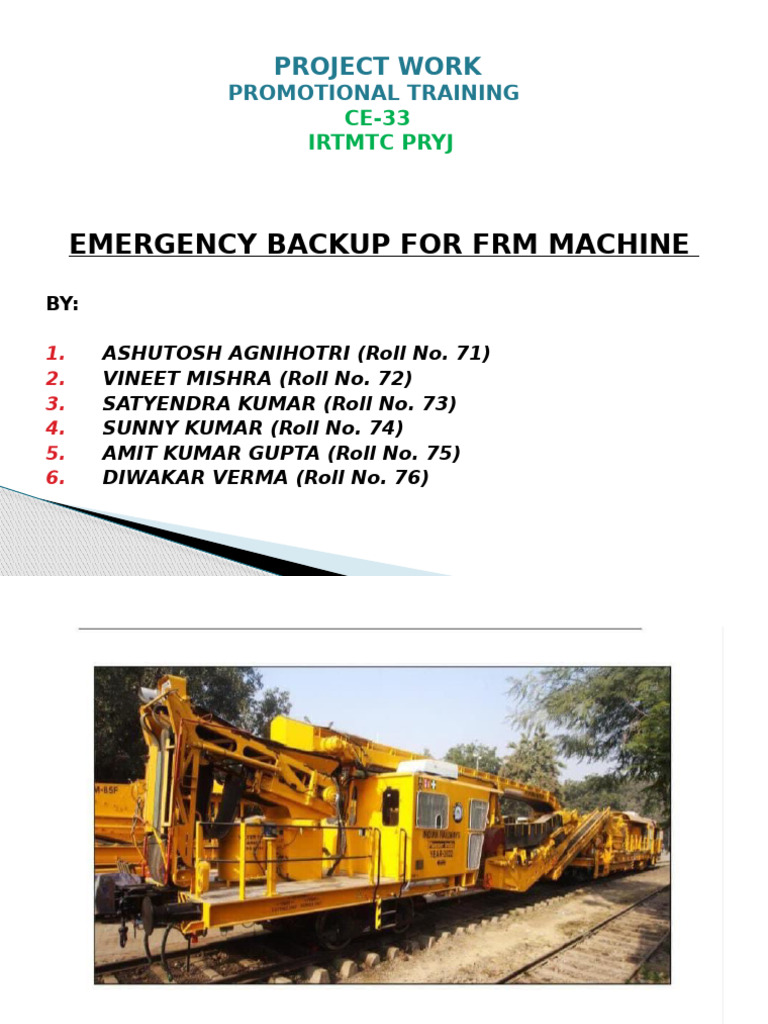 PROJECT WORK
PROMOTIONAL TRAINING
CE-33
IRTMTC PRYJ

EMERGENCY BACKUP FOR FRM MACHINE

BY:

1. ASHUTOSH AGNIHOTRI (Roll No. 71)
2. VINEET MISHRA (Roll No. 72)
3. SATYENDRA KUMAR (Roll No. 73)
4. SUNNY KUMAR (Roll No. 74)
5. AMIT KUMAR GUPTA (Roll No. 75)
6. DIWAKAR VERMA (Roll No. 76)