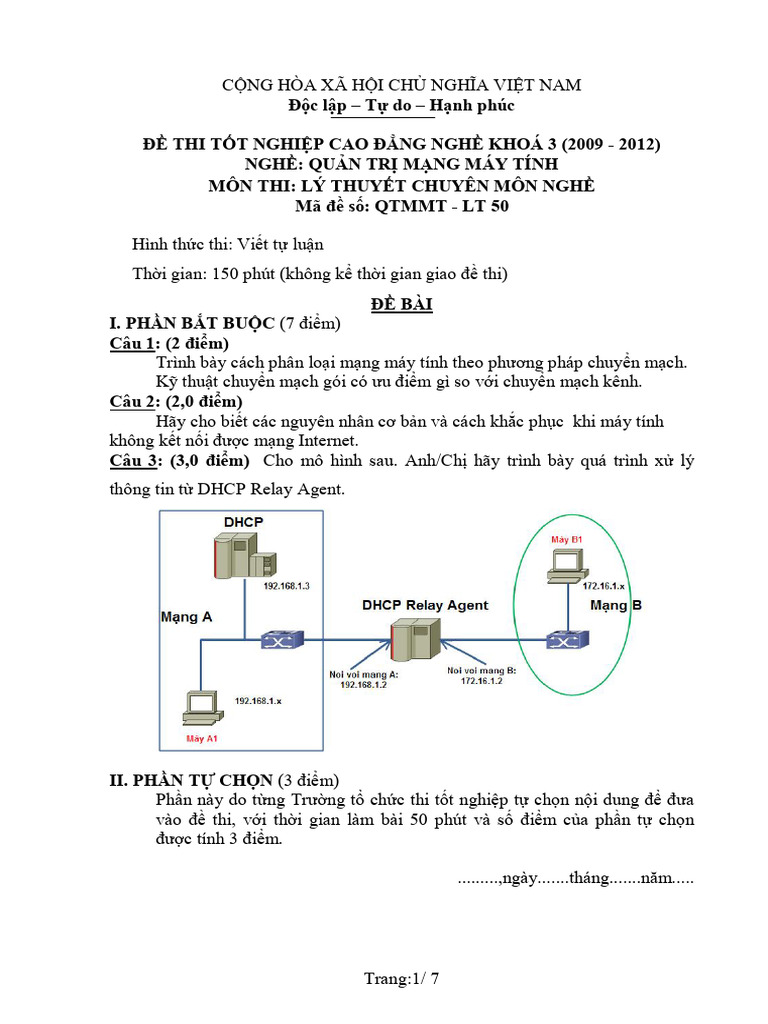 CỘNG HÒA XÃ HỘI CHỦ NGHĨA VIỆT NAM
Độc lập – Tự do – Hạnh phúc

ĐỀ THI TỐT NGHIỆP CAO ĐẲNG NGHỀ KHOÁ 3 (2009 - 2012)
NGHỀ: QUẢN TRỊ MẠNG MÁY TÍNH
MÔN THI: LÝ THUYẾT CHUYÊN MÔN NGHỀ
Mã đề số: QTMMT - LT 50

Hình thức thi: Viết tự luận

Thời gian: 150 phút (không kể thời gian giao đề thi)

ĐỀ BÀI

I. PHẦN BẮT BUỘC (7 điểm)

Câu 1: (2 điểm)
Trình bày cách phân loại mạng máy tính theo phương pháp chuyển mạch. Kỹ thuật chuyển mạch gói có ưu điểm gì so với chuyển mạch kênh.

Câu 2: (2,0 điểm)
Hãy cho biết các nguyên nhân cơ bản và cách khắc phục khi máy tính không kết nối được mạng Internet.

Câu 3: (3,0 điểm) Cho mô hình sau. Anh/Chị hãy trình bày quá trình xử lý thông tin từ DHCP Relay Agent.

DHCP
192.168.1.3
Mạng A
192.168.1.x
Máy A1
DHCP Relay Agent
Noi voi mang A:
192.168.1.2
Noi voi mang B:
172.16.1.2
Máy B1
172.16.1.x
Mạng B

II. PHẦN TỰ CHỌN (3 điểm)
Phần này do từng Trường tổ chức thi tốt nghiệp tự chọn nội dung để đưa vào đề thi, với thời gian làm bài 50 phút và số điểm của phần tự chọn được tính 3 điểm.

.........,ngày.......tháng.......năm.....

Trang:1/ 7