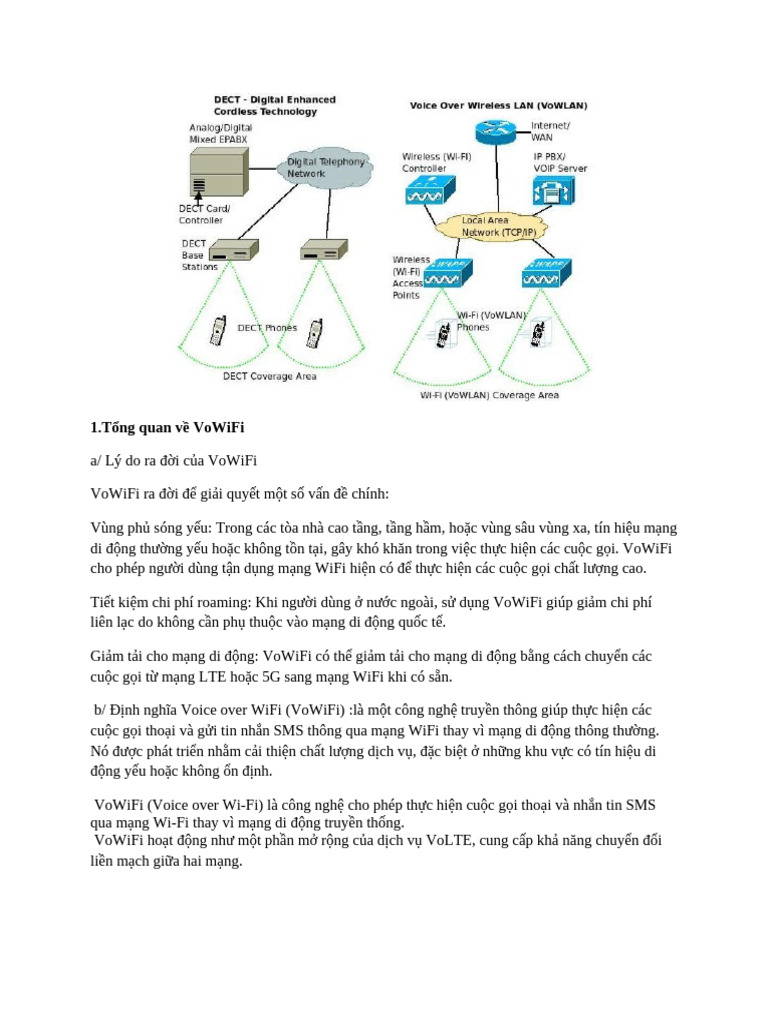 DECT - Digital Enhanced Cordless Technology

Analog/Digital Mixed EPABX

Digital Telephony Network

DECT Card/ Controller

DECT Base Stations

DECT Phones

DECT Coverage Area

Voice Over Wireless LAN (VoWLAN)

Internet/ WAN

Wireless (Wi-Fi) Controller

IP PBX/ VOIP Server

Local Area Network (TCP/IP)

Wireless (Wi-Fi) Access Points

Wi-Fi (VoWLAN) Phones

Wi-Fi (VoWLAN) Coverage Area

1.Tổng quan về VoWiFi

a/ Lý do ra đời của VoWiFi

VoWiFi ra đời để giải quyết một số vấn đề chính:

Vùng phủ sóng yếu: Trong các tòa nhà cao tầng, tầng hầm, hoặc vùng sâu vùng xa, tín hiệu mạng di động thường yếu hoặc không tồn tại, gây khó khăn trong việc thực hiện các cuộc gọi. VoWiFi cho phép người dùng tận dụng mạng WiFi hiện có để thực hiện các cuộc gọi chất lượng cao.

Tiết kiệm chi phí roaming: Khi người dùng ở nước ngoài, sử dụng VoWiFi giúp giảm chi phí liên lạc do không cần phụ thuộc vào mạng di động quốc tế.

Giảm tải cho mạng di động: VoWiFi có thể giảm tải cho mạng di động bằng cách chuyển các cuộc gọi từ mạng LTE hoặc 5G sang mạng WiFi khi có sẵn.

b/ Định nghĩa Voice over WiFi (VoWiFi) :là một công nghệ truyền thông giúp thực hiện các cuộc gọi thoại và gửi tin nhắn SMS thông qua mạng WiFi thay vì mạng di động thông thường. Nó được phát triển nhằm cải thiện chất lượng dịch vụ, đặc biệt ở những khu vực có tín hiệu di động yếu hoặc không ổn định.

VoWiFi (Voice over Wi-Fi) là công nghệ cho phép thực hiện cuộc gọi thoại và nhắn tin SMS qua mạng Wi-Fi thay vì mạng di động truyền thống.
VoWiFi hoạt động như một phần mở rộng của dịch vụ VoLTE, cung cấp khả năng chuyển đổi liền mạch giữa hai mạng.