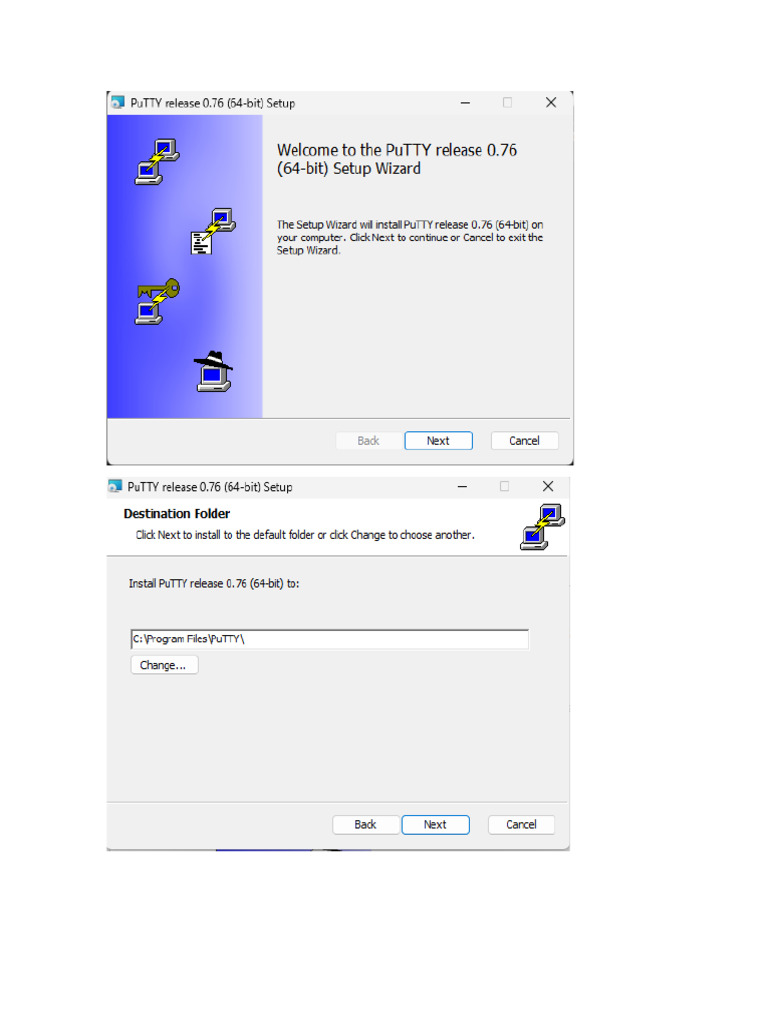 PuTTY release 0.76 (64-bit) Setup

Welcome to the PuTTY release 0.76 (64-bit) Setup Wizard

The Setup Wizard will install PuTTY release 0.76 (64-bit) on your computer. Click Next to continue or Cancel to exit the Setup Wizard.

Back Next Cancel

PuTTY release 0.76 (64-bit) Setup

Destination Folder

Click Next to install to the default folder or click Change to choose another.

Install PuTTY release 0.76 (64-bit) to:

C:\Program Files\PuTTY\

Change...

Back Next Cancel