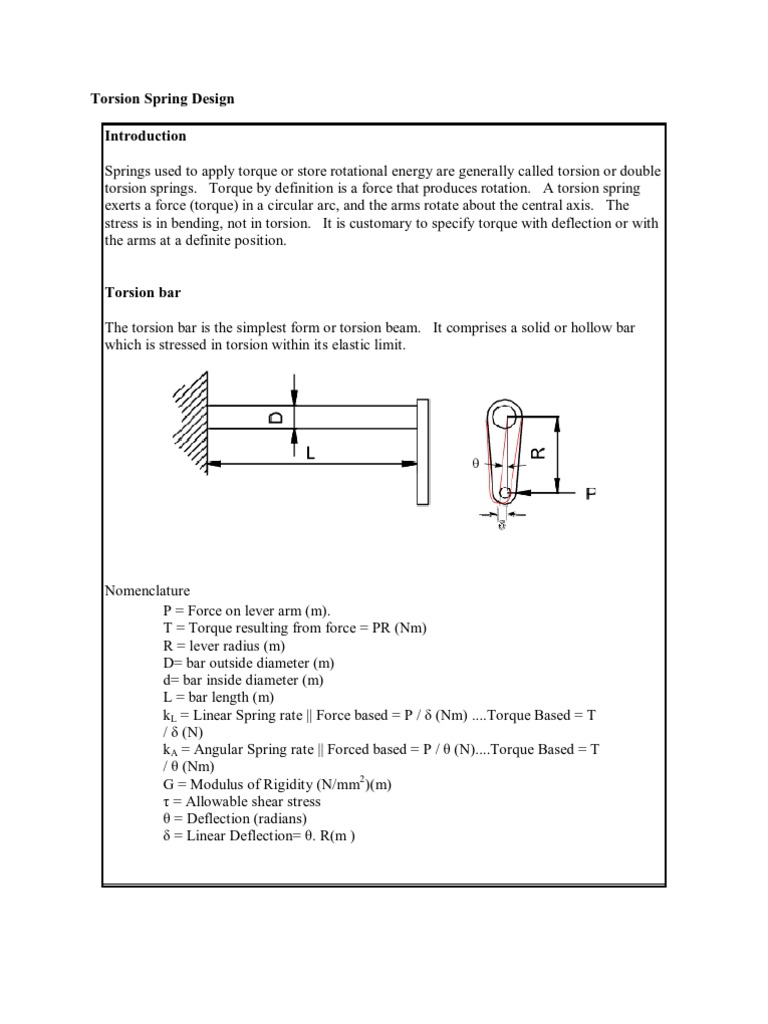 Torsion Spring Design

Introduction

Springs used to apply torque or store rotational energy are generally called torsion or double torsion springs. Torque by definition is a force that produces rotation. A torsion spring exerts a force (torque) in a circular arc, and the arms rotate about the central axis. The stress is in bending, not in torsion. It is customary to specify torque with deflection or with the arms at a definite position.

Torsion bar

The torsion bar is the simplest form or torsion beam. It comprises a solid or hollow bar which is stressed in torsion within its elastic limit.

D
L
θ
R
P
δ

Nomenclature
P = Force on lever arm (m).
T = Torque resulting from force = PR (Nm)
R = lever radius (m)
D= bar outside diameter (m)
d= bar inside diameter (m)
L = bar length (m)
$k_L$ = Linear Spring rate || Force based = P / δ (Nm) ....Torque Based = T / δ (N)
$k_A$ = Angular Spring rate || Forced based = P / θ (N)....Torque Based = T / θ (Nm)
G = Modulus of Rigidity (N/mm$^2$)(m)
τ = Allowable shear stress
θ = Deflection (radians)
δ = Linear Deflection= θ. R(m )