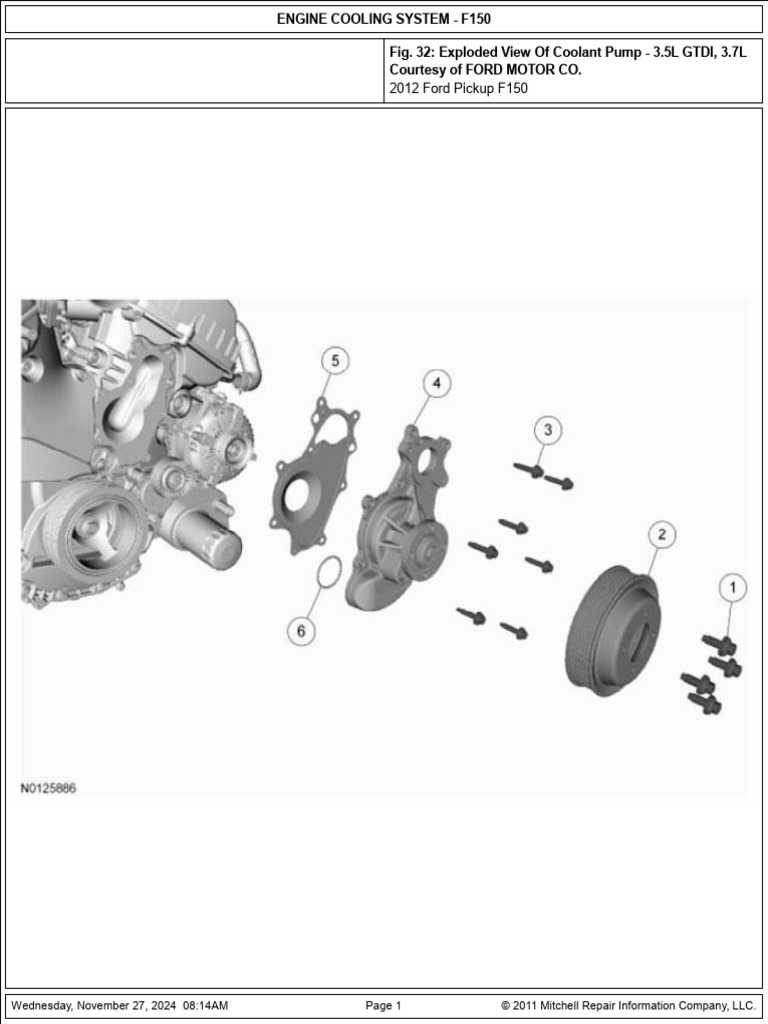 ENGINE COOLING SYSTEM - F150

Fig. 32: Exploded View Of Coolant Pump - 3.5L GTDI, 3.7L
Courtesy of FORD MOTOR CO.
2012 Ford Pickup F150

5
4
3
2
1
6

N0125886

Wednesday, November 27, 2024 08:14AM
Page 1
© 2011 Mitchell Repair Information Company, LLC.