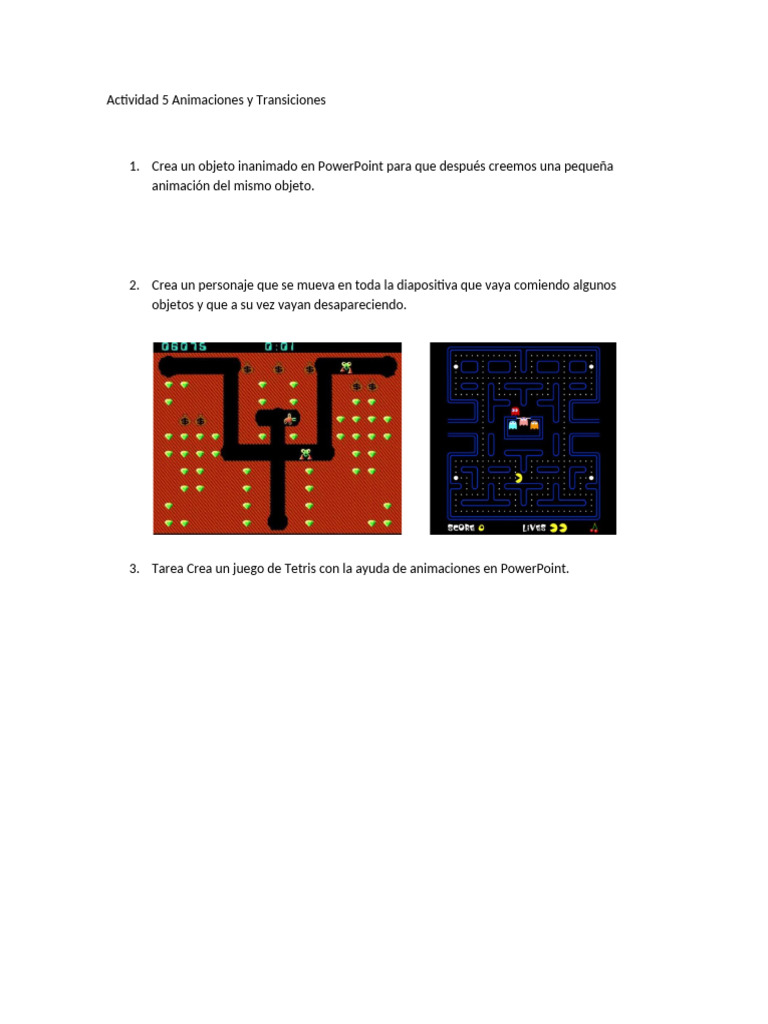 Actividad 5 Animaciones y Transiciones

1. Crea un objeto inanimado en PowerPoint para que después creemos una pequeña animación del mismo objeto.

2. Crea un personaje que se mueva en toda la diapositiva que vaya comiendo algunos objetos y que a su vez vayan desapareciendo.

06015 0:01

SCORE 0 LIVES

3. Tarea Crea un juego de Tetris con la ayuda de animaciones en PowerPoint.