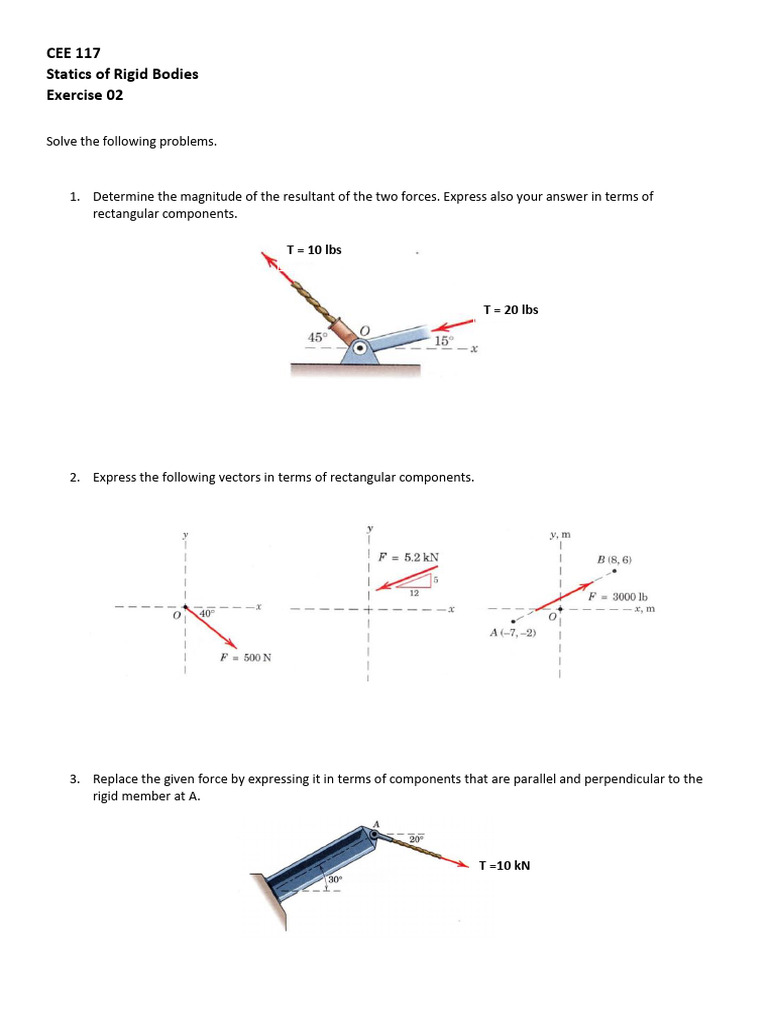 CEE 117
Statics of Rigid Bodies
Exercise 02

Solve the following problems.

1. Determine the magnitude of the resultant of the two forces. Express also your answer in terms of rectangular components.

T = 10 lbs

T = 20 lbs

45°
O
15°
x

2. Express the following vectors in terms of rectangular components.

y
O
40°
x
F = 500 N

y
F = 5.2 kN
5
12
x

y, m
B (8, 6)
F = 3000 lb
x, m
O
A (−7, −2)

3. Replace the given force by expressing it in terms of components that are parallel and perpendicular to the rigid member at A.

A
20°
T =10 kN
30°