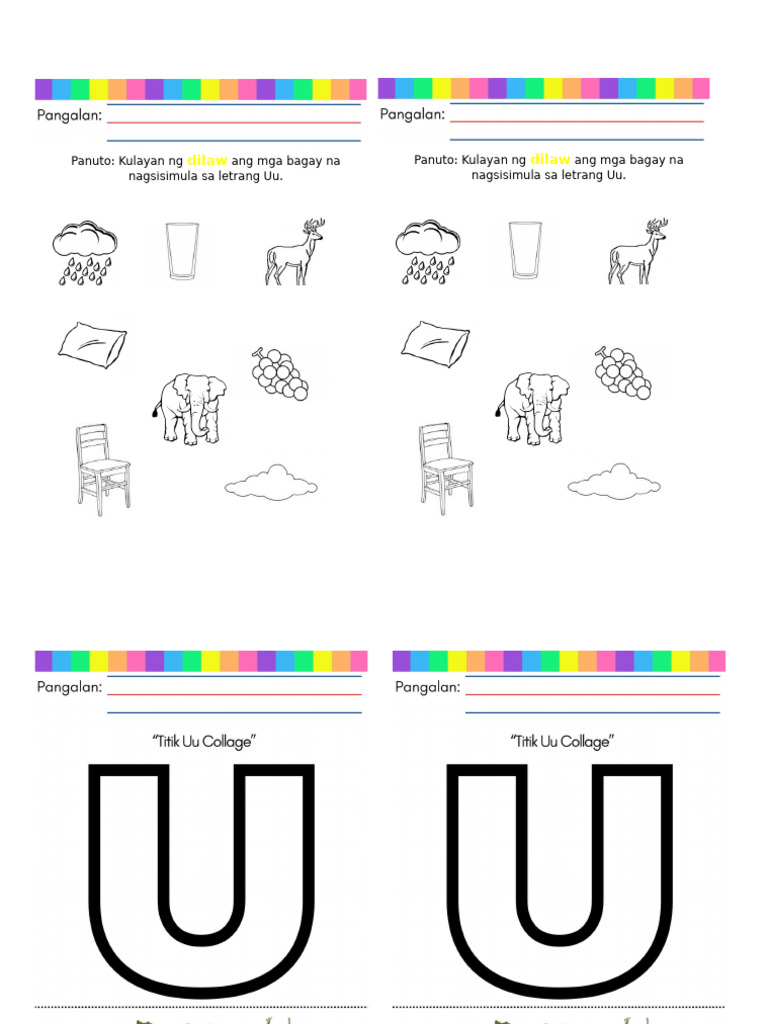 Pangalan:

Panuto: Kulayan ng dilaw ang mga bagay na nagsisimula sa letrang Uu.

Pangalan:

Panuto: Kulayan ng dilaw ang mga bagay na nagsisimula sa letrang Uu.

Pangalan:

"Titik Uu Collage"

U

Pangalan:

"Titik Uu Collage"

U