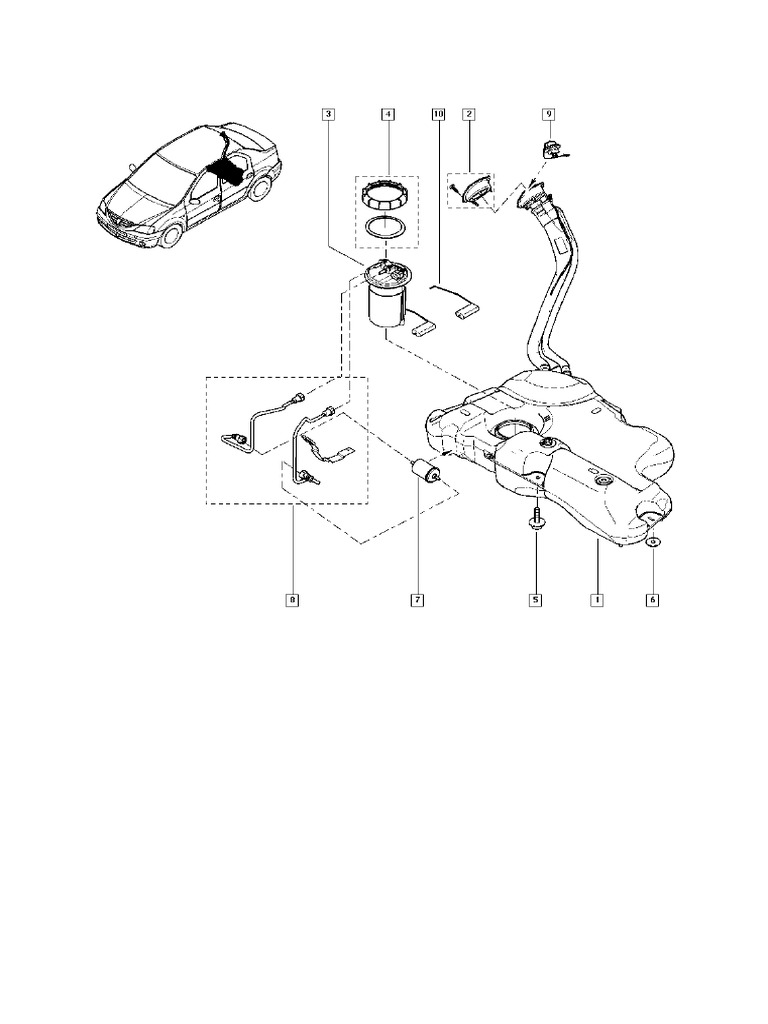 3
4
10
2
9
8
7
5
1
6