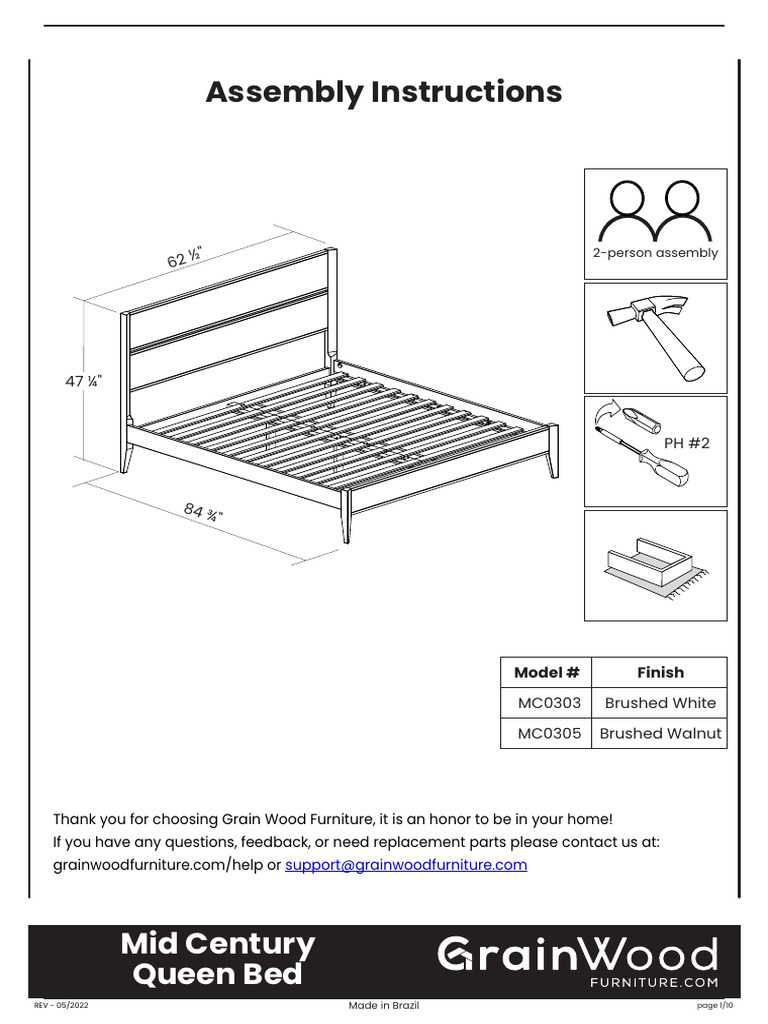 Assembly Instructions

62 ½"

47 ¼"

84 ¾"

2-person assembly

PH #2

| Model # | Finish |
|---|---|
| MC0303 | Brushed White |
| MC0305 | Brushed Walnut |

Thank you for choosing Grain Wood Furniture, it is an honor to be in your home!
If you have any questions, feedback, or need replacement parts please contact us at: grainwoodfurniture.com/help or support@grainwoodfurniture.com

Mid Century Queen Bed

GrainWood FURNITURE.COM

REV - 05/2022

Made in Brazil

page 1/10