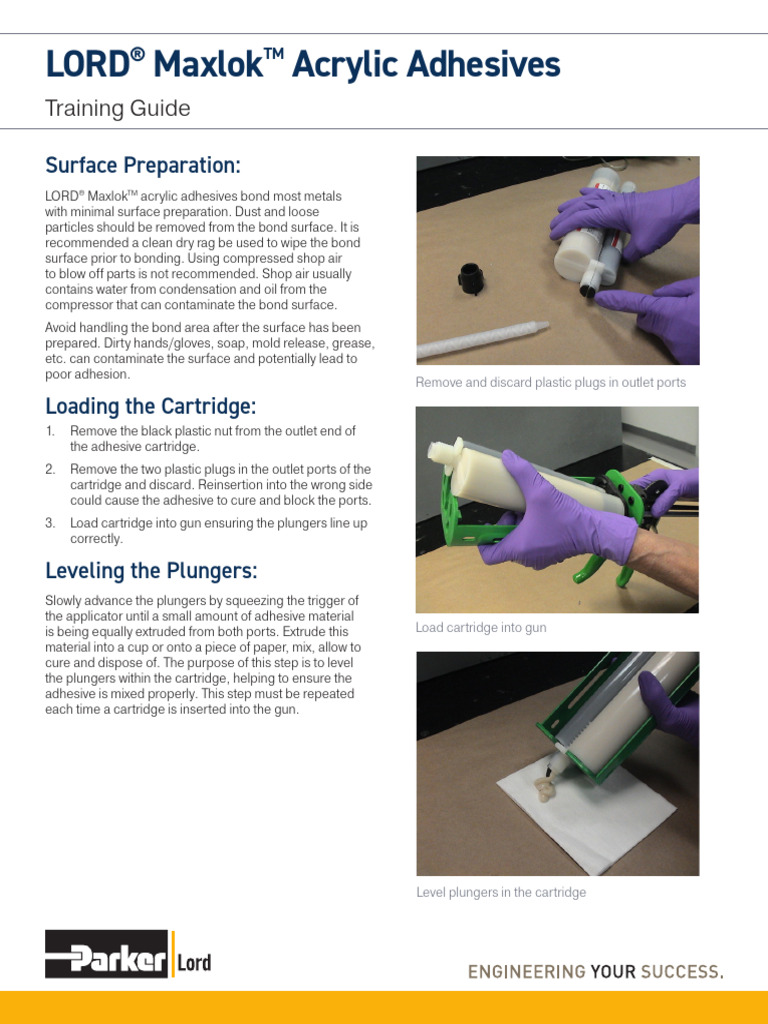 LORD® Maxlok™ Acrylic Adhesives

Training Guide

Surface Preparation:

LORD® Maxlok™ acrylic adhesives bond most metals with minimal surface preparation. Dust and loose particles should be removed from the bond surface. It is recommended a clean dry rag be used to wipe the bond surface prior to bonding. Using compressed shop air to blow off parts is not recommended. Shop air usually contains water from condensation and oil from the compressor that can contaminate the bond surface.

Avoid handling the bond area after the surface has been prepared. Dirty hands/gloves, soap, mold release, grease, etc. can contaminate the surface and potentially lead to poor adhesion.

Loading the Cartridge:

1. Remove the black plastic nut from the outlet end of the adhesive cartridge.

2. Remove the two plastic plugs in the outlet ports of the cartridge and discard. Reinsertion into the wrong side could cause the adhesive to cure and block the ports.

3. Load cartridge into gun ensuring the plungers line up correctly.

Leveling the Plungers:

Slowly advance the plungers by squeezing the trigger of the applicator until a small amount of adhesive material is being equally extruded from both ports. Extrude this material into a cup or onto a piece of paper, mix, allow to cure and dispose of. The purpose of this step is to level the plungers within the cartridge, helping to ensure the adhesive is mixed properly. This step must be repeated each time a cartridge is inserted into the gun.

Remove and discard plastic plugs in outlet ports

Load cartridge into gun

Level plungers in the cartridge

Parker Lord

ENGINEERING YOUR SUCCESS.