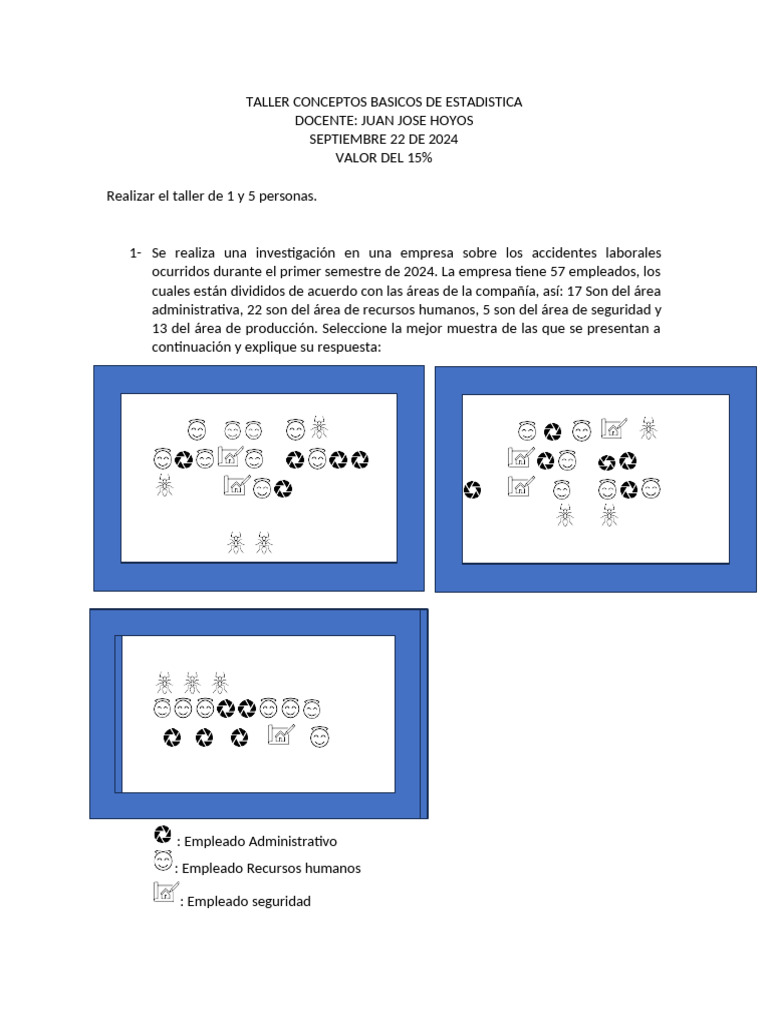 TALLER CONCEPTOS BASICOS DE ESTADISTICA
DOCENTE: JUAN JOSE HOYOS
SEPTIEMBRE 22 DE 2024
VALOR DEL 15%

Realizar el taller de 1 y 5 personas.

1- Se realiza una investigación en una empresa sobre los accidentes laborales ocurridos durante el primer semestre de 2024. La empresa tiene 57 empleados, los cuales están divididos de acuerdo con las áreas de la compañía, así: 17 Son del área administrativa, 22 son del área de recursos humanos, 5 son del área de seguridad y 13 del área de producción. Seleccione la mejor muestra de las que se presentan a continuación y explique su respuesta:

: Empleado Administrativo
: Empleado Recursos humanos
: Empleado seguridad