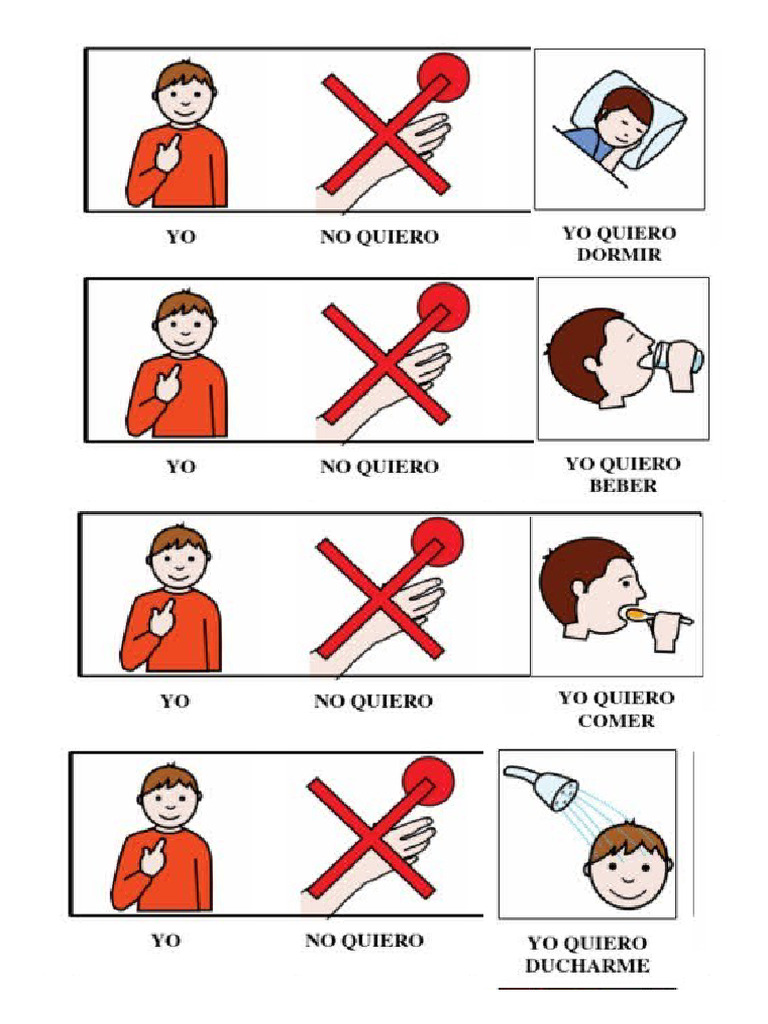 YO NO QUIERO YO QUIERO DORMIR

YO NO QUIERO YO QUIERO BEBER

YO NO QUIERO YO QUIERO COMER

YO NO QUIERO YO QUIERO DUCHARME