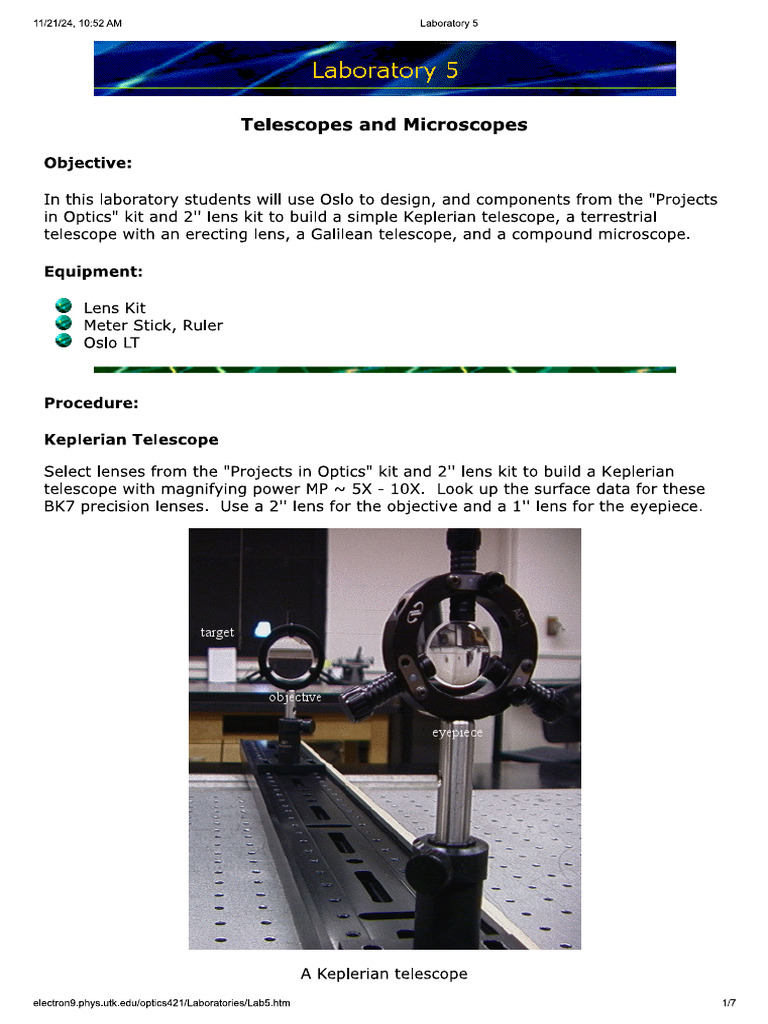 11/21/24, 10:52 AM Laboratory 5

Laboratory 5

Telescopes and Microscopes

Objective:

In this laboratory students will use Oslo to design, and components from the "Projects in Optics" kit and 2'' lens kit to build a simple Keplerian telescope, a terrestrial telescope with an erecting lens, a Galilean telescope, and a compound microscope.

Equipment:

Lens Kit
Meter Stick, Ruler
Oslo LT

Procedure:

Keplerian Telescope

Select lenses from the "Projects in Optics" kit and 2'' lens kit to build a Keplerian telescope with magnifying power MP ~ 5X - 10X. Look up the surface data for these BK7 precision lenses. Use a 2'' lens for the objective and a 1'' lens for the eyepiece.

target
objective
eyepiece

A Keplerian telescope

electron9.phys.utk.edu/optics421/Laboratories/Lab5.htm 1/7