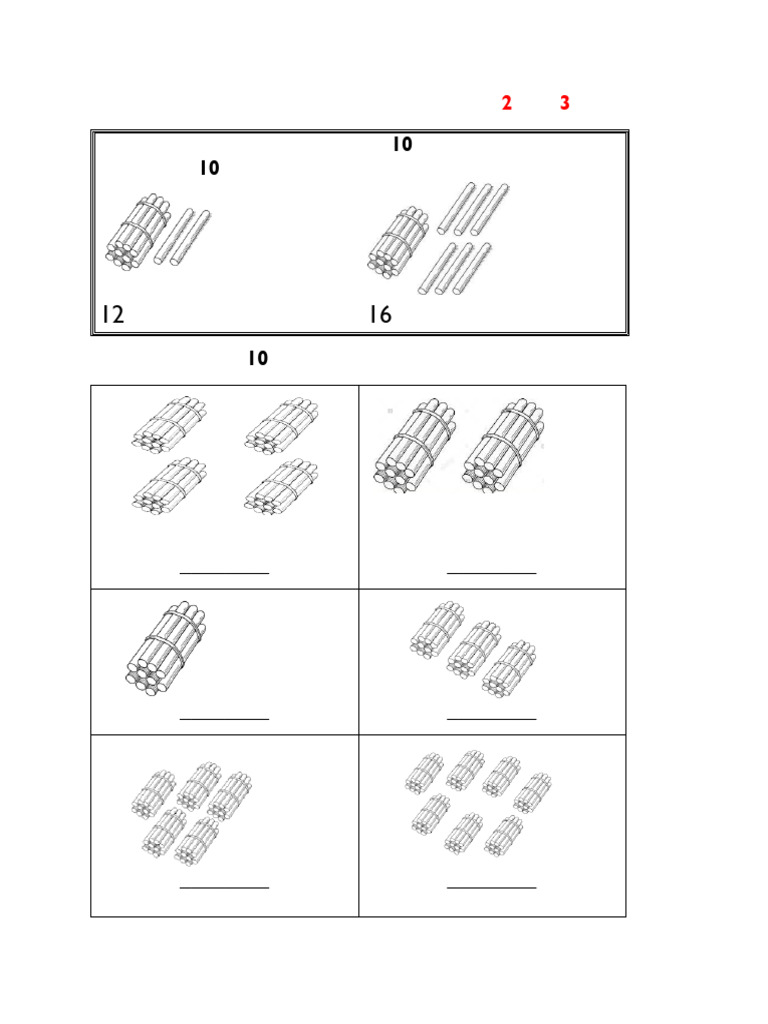 2 3

10

10

12

16

10