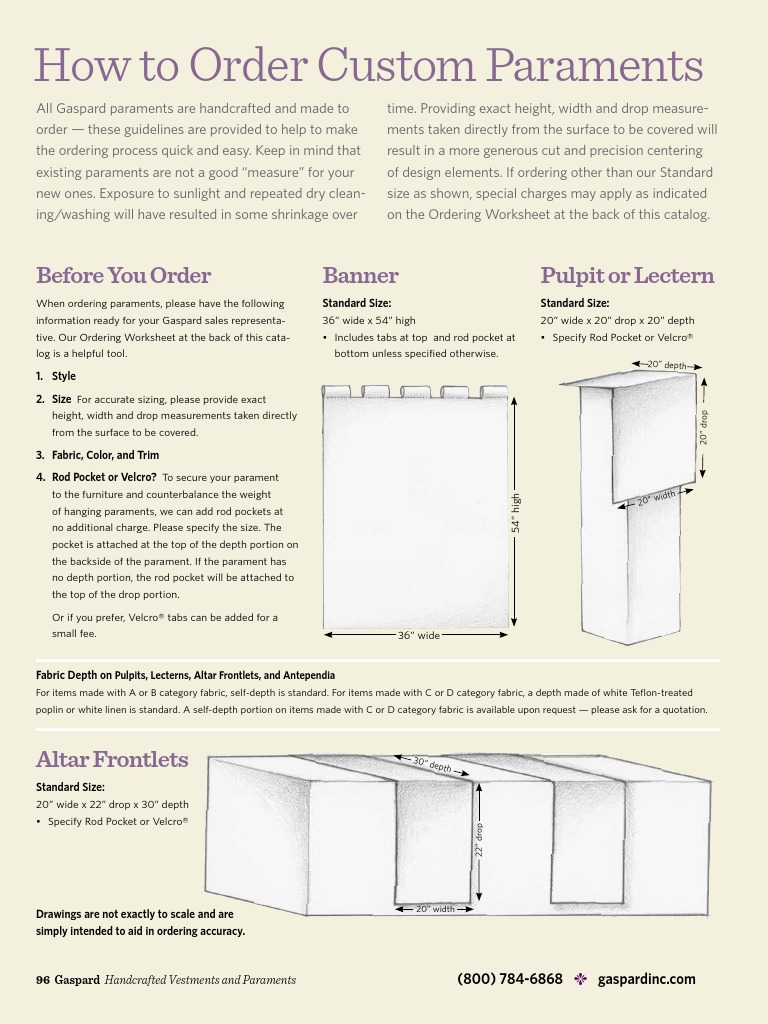 How to Order Custom Paraments

All Gaspard paraments are handcrafted and made to order — these guidelines are provided to help to make the ordering process quick and easy. Keep in mind that existing paraments are not a good "measure" for your new ones. Exposure to sunlight and repeated dry cleaning/washing will have resulted in some shrinkage over time. Providing exact height, width and drop measurements taken directly from the surface to be covered will result in a more generous cut and precision centering of design elements. If ordering other than our Standard size as shown, special charges may apply as indicated on the Ordering Worksheet at the back of this catalog.

Before You Order

When ordering paraments, please have the following information ready for your Gaspard sales representative. Our Ordering Worksheet at the back of this catalog is a helpful tool.

1. Style

2. Size For accurate sizing, please provide exact height, width and drop measurements taken directly from the surface to be covered.

3. Fabric, Color, and Trim

4. Rod Pocket or Velcro? To secure your parament to the furniture and counterbalance the weight of hanging paraments, we can add rod pockets at no additional charge. Please specify the size. The pocket is attached at the top of the depth portion on the backside of the parament. If the parament has no depth portion, the rod pocket will be attached to the top of the drop portion.

Or if you prefer, Velcro® tabs can be added for a small fee.

Banner

Standard Size:
36" wide x 54" high
• Includes tabs at top and rod pocket at bottom unless specified otherwise.

54" high
36" wide

Pulpit or Lectern

Standard Size:
20" wide x 20" drop x 20" depth
• Specify Rod Pocket or Velcro®

20" depth
20" drop
20" width

Fabric Depth on Pulpits, Lecterns, Altar Frontlets, and Antependia
For items made with A or B category fabric, self-depth is standard. For items made with C or D category fabric, a depth made of white Teflon-treated poplin or white linen is standard. A self-depth portion on items made with C or D category fabric is available upon request — please ask for a quotation.

Altar Frontlets

Standard Size:
20" wide x 22" drop x 30" depth
• Specify Rod Pocket or Velcro®

30" depth
22" drop
20" width

Drawings are not exactly to scale and are simply intended to aid in ordering accuracy.

96 Gaspard Handcrafted Vestments and Paraments

(800) 784-6868 ✤ gaspardinc.com