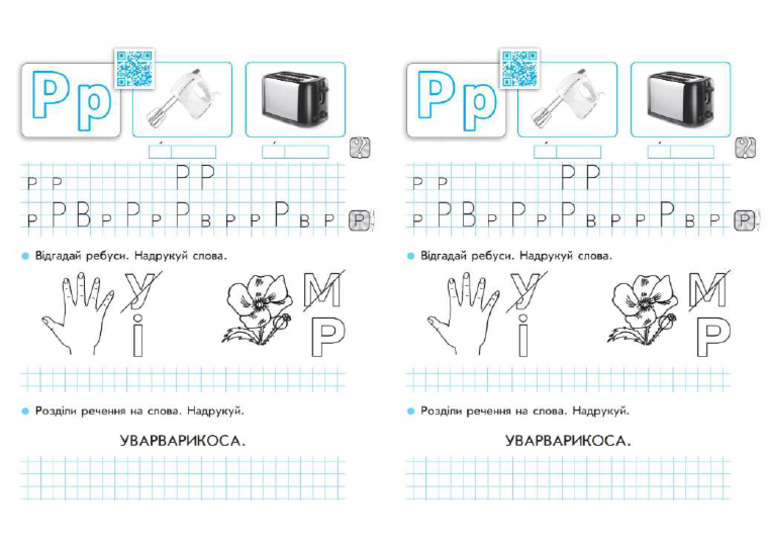 Рр

р р Р Р
р Р В р Р р Р в р р Р в р Р

Відгадай ребуси. Надрукуй слова.

У і М Р

Розділи речення на слова. Надрукуй.

УВАРВАРИКОСА.

Рр

р р Р Р
р Р В р Р р Р в р р Р в р Р

Відгадай ребуси. Надрукуй слова.

У і М Р

Розділи речення на слова. Надрукуй.

УВАРВАРИКОСА.