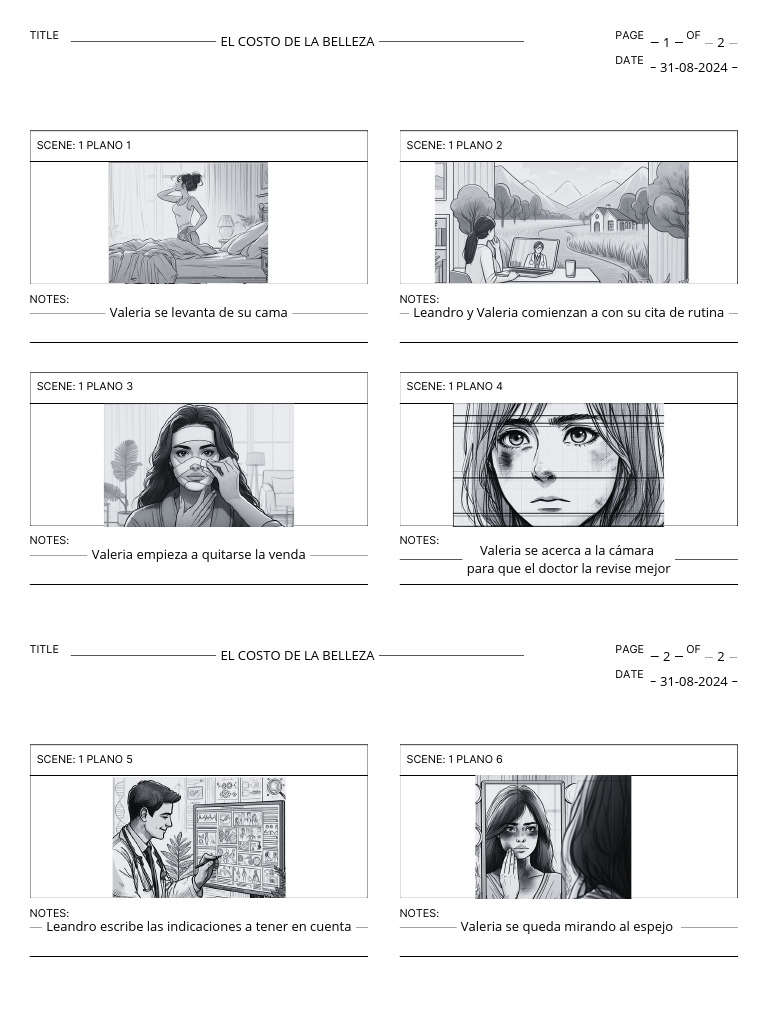 TITLE EL COSTO DE LA BELLEZA

PAGE 1 OF 2
DATE 31-08-2024

SCENE: 1 PLANO 1

NOTES:
Valeria se levanta de su cama

SCENE: 1 PLANO 2

NOTES:
Leandro y Valeria comienzan a con su cita de rutina

SCENE: 1 PLANO 3

NOTES:
Valeria empieza a quitarse la venda

SCENE: 1 PLANO 4

NOTES:
Valeria se acerca a la cámara para que el doctor la revise mejor

TITLE EL COSTO DE LA BELLEZA

PAGE 2 OF 2
DATE 31-08-2024

SCENE: 1 PLANO 5

NOTES:
Leandro escribe las indicaciones a tener en cuenta

SCENE: 1 PLANO 6

NOTES:
Valeria se queda mirando al espejo