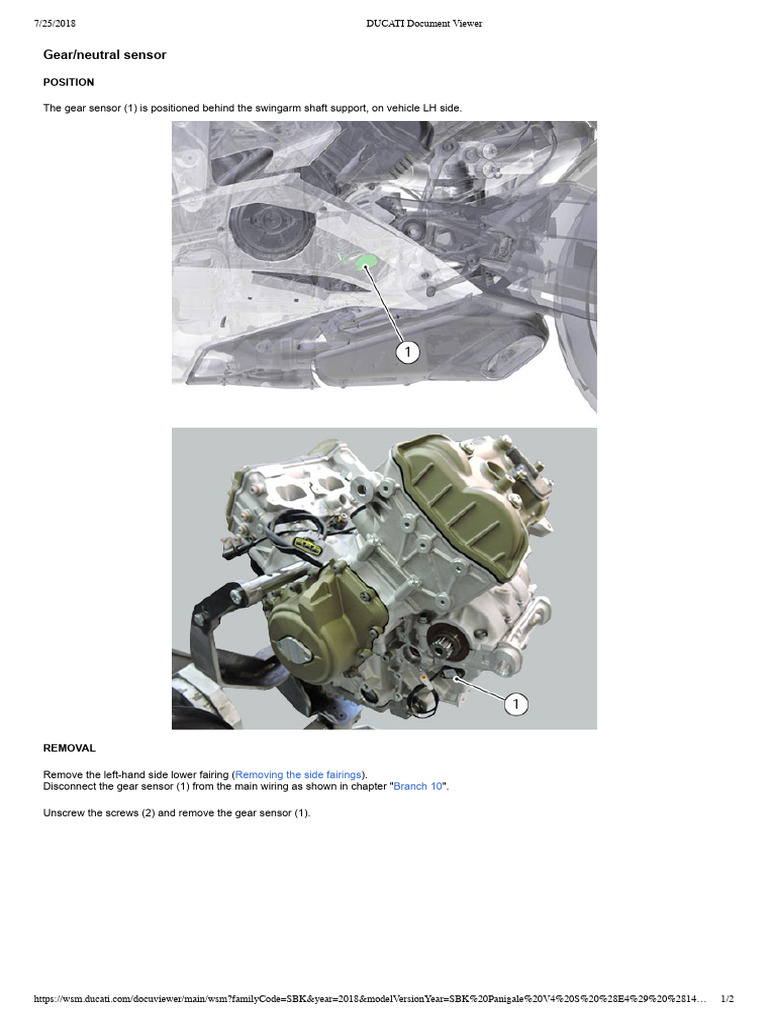 7/25/2018 DUCATI Document Viewer

Gear/neutral sensor

POSITION

The gear sensor (1) is positioned behind the swingarm shaft support, on vehicle LH side.

1

1

REMOVAL

Remove the left-hand side lower fairing (Removing the side fairings).
Disconnect the gear sensor (1) from the main wiring as shown in chapter "Branch 10".

Unscrew the screws (2) and remove the gear sensor (1).

https://wsm.ducati.com/docuviewer/main/wsm?familyCode=SBK&year=2018&modelVersionYear=SBK%20Panigale%20V4%20S%20%28E4%29%20%2814... 1/2