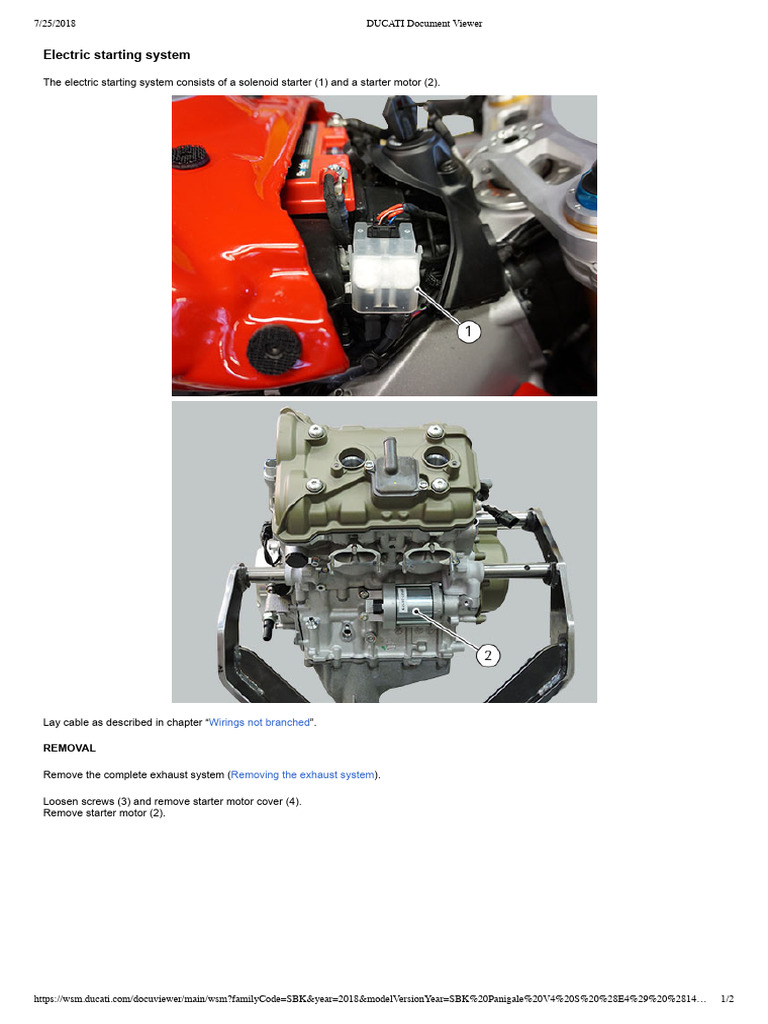 7/25/2018 DUCATI Document Viewer

Electric starting system

The electric starting system consists of a solenoid starter (1) and a starter motor (2).

1

2

Lay cable as described in chapter "Wirings not branched".

REMOVAL

Remove the complete exhaust system (Removing the exhaust system).

Loosen screws (3) and remove starter motor cover (4).
Remove starter motor (2).

https://wsm.ducati.com/docuviewer/main/wsm?familyCode=SBK&year=2018&modelVersionYear=SBK%20Panigale%20V4%20S%20%28E4%29%20%2814... 1/2