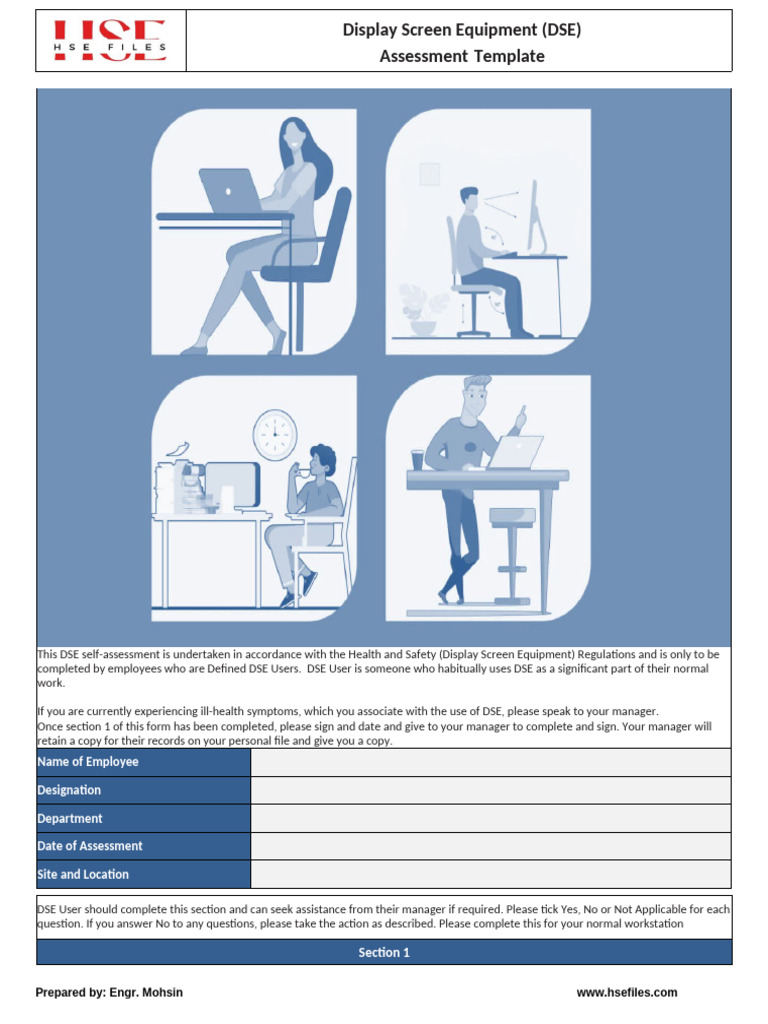 HSE
HSE FILES

Display Screen Equipment (DSE)
Assessment Template

This DSE self-assessment is undertaken in accordance with the Health and Safety (Display Screen Equipment) Regulations and is only to be completed by employees who are Defined DSE Users. DSE User is someone who habitually uses DSE as a significant part of their normal work.

If you are currently experiencing ill-health symptoms, which you associate with the use of DSE, please speak to your manager.
Once section 1 of this form has been completed, please sign and date and give to your manager to complete and sign. Your manager will retain a copy for their records on your personal file and give you a copy.

| Name of Employee | |
|---|---|
| Designation | |
| Department | |
| Date of Assessment | |
| Site and Location | |

DSE User should complete this section and can seek assistance from their manager if required. Please tick Yes, No or Not Applicable for each question. If you answer No to any questions, please take the action as described. Please complete this for your normal workstation

Section 1

Prepared by: Engr. Mohsin

www.hsefiles.com