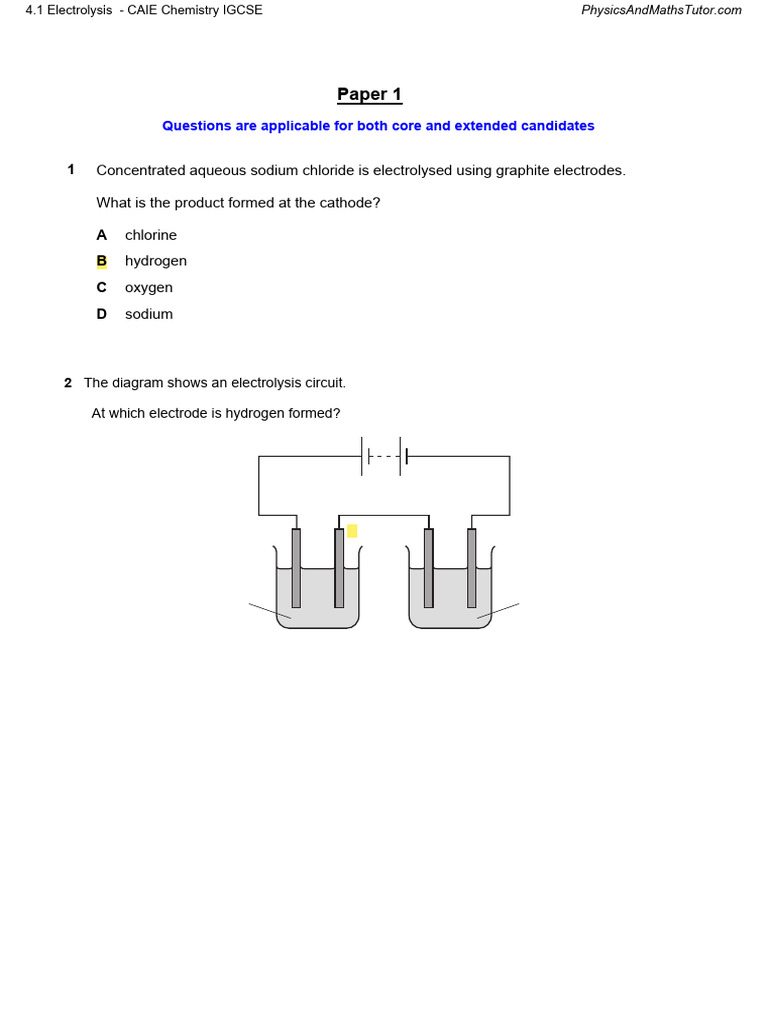 4.1 Electrolysis - CAIE Chemistry IGCSE

PhysicsAndMathsTutor.com

Paper 1

Questions are applicable for both core and extended candidates

1 Concentrated aqueous sodium chloride is electrolysed using graphite electrodes.

What is the product formed at the cathode?

A chlorine

B hydrogen

C oxygen

D sodium

2 The diagram shows an electrolysis circuit.

At which electrode is hydrogen formed?