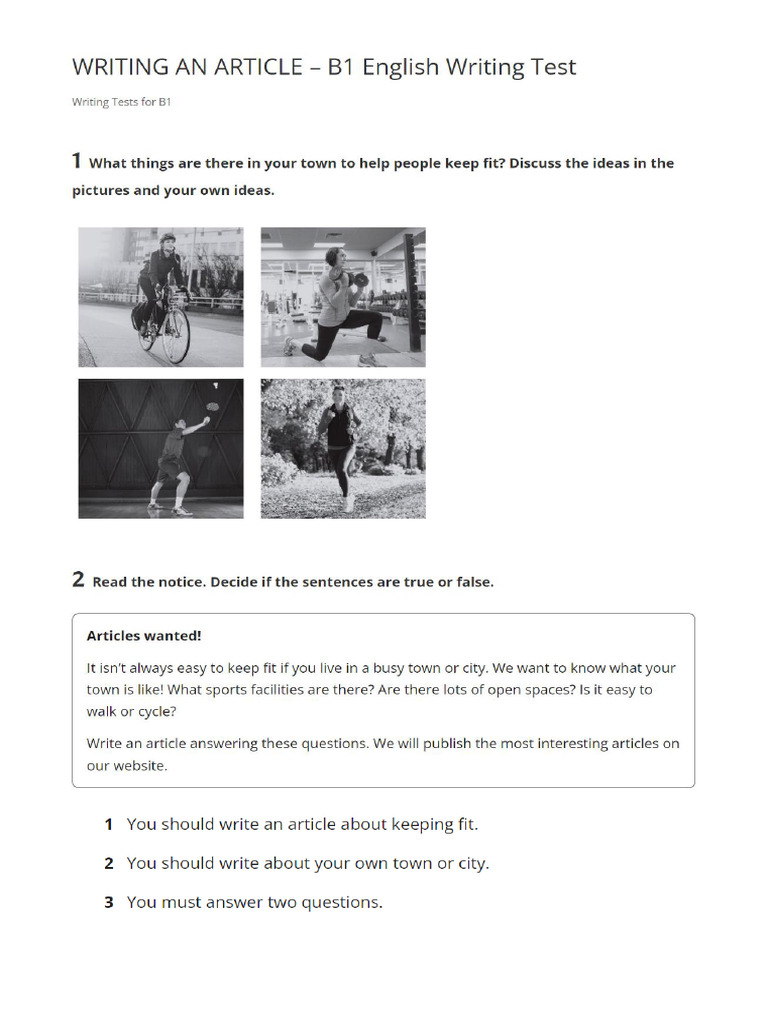 WRITING AN ARTICLE – B1 English Writing Test

Writing Tests for B1

1 What things are there in your town to help people keep fit? Discuss the ideas in the pictures and your own ideas.

2 Read the notice. Decide if the sentences are true or false.

Articles wanted!

It isn't always easy to keep fit if you live in a busy town or city. We want to know what your town is like! What sports facilities are there? Are there lots of open spaces? Is it easy to walk or cycle?

Write an article answering these questions. We will publish the most interesting articles on our website.

1 You should write an article about keeping fit.

2 You should write about your own town or city.

3 You must answer two questions.