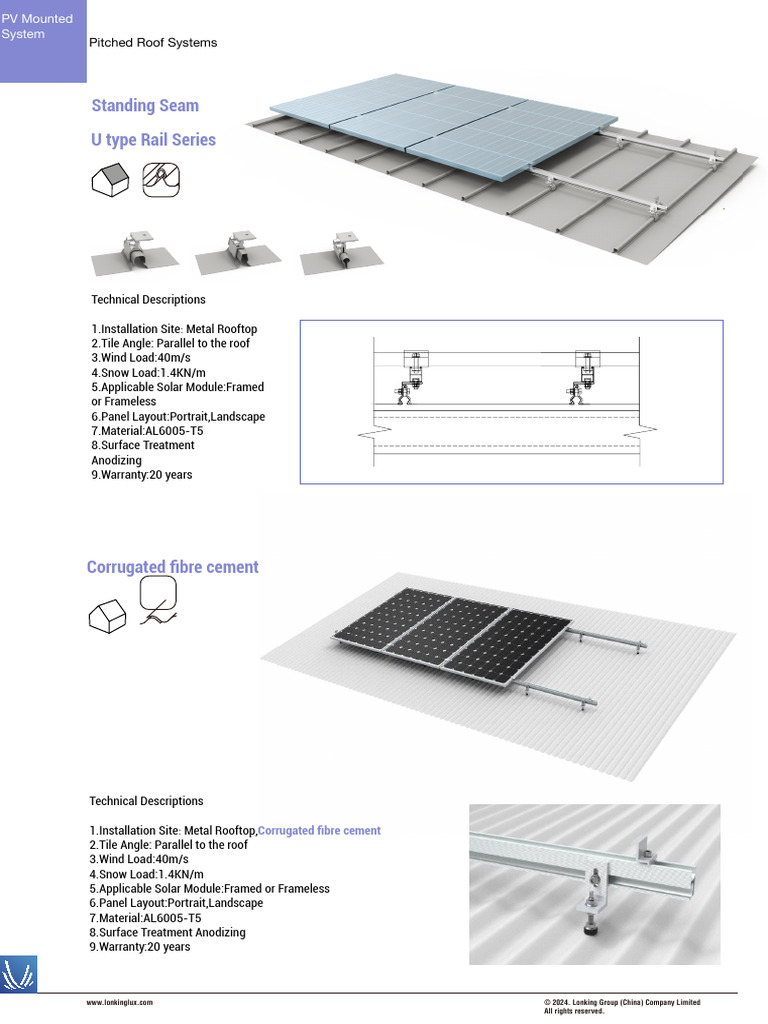 PV Mounted System

Pitched Roof Systems

Standing Seam

U type Rail Series

Technical Descriptions

1.Installation Site: Metal Rooftop
2.Tile Angle: Parallel to the roof
3.Wind Load:40m/s
4.Snow Load:1.4KN/m
5.Applicable Solar Module:Framed or Frameless
6.Panel Layout:Portrait,Landscape
7.Material:AL6005-T5
8.Surface Treatment Anodizing
9.Warranty:20 years

Corrugated fibre cement

Technical Descriptions

1.Installation Site: Metal Rooftop,Corrugated fibre cement
2.Tile Angle: Parallel to the roof
3.Wind Load:40m/s
4.Snow Load:1.4KN/m
5.Applicable Solar Module:Framed or Frameless
6.Panel Layout:Portrait,Landscape
7.Material:AL6005-T5
8.Surface Treatment Anodizing
9.Warranty:20 years

www.lonkinglux.com

© 2024. Lonking Group (China) Company Limited
All rights reserved.