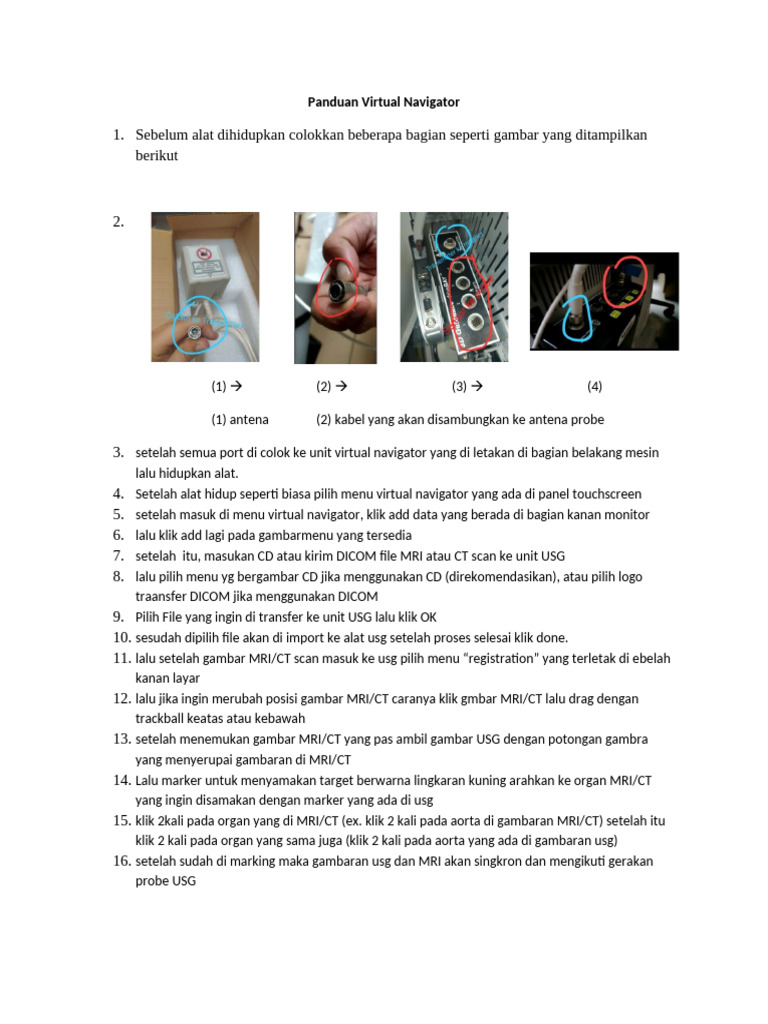 Panduan Virtual Navigator

1. Sebelum alat dihidupkan colokkan beberapa bagian seperti gambar yang ditampilkan berikut

2.

(1) → (2) → (3) → (4)

(1) antena (2) kabel yang akan disambungkan ke antena probe

3. setelah semua port di colok ke unit virtual navigator yang di letakan di bagian belakang mesin lalu hidupkan alat.
4. Setelah alat hidup seperti biasa pilih menu virtual navigator yang ada di panel touchscreen
5. setelah masuk di menu virtual navigator, klik add data yang berada di bagian kanan monitor
6. lalu klik add lagi pada gambarmenu yang tersedia
7. setelah itu, masukan CD atau kirim DICOM file MRI atau CT scan ke unit USG
8. lalu pilih menu yg bergambar CD jika menggunakan CD (direkomendasikan), atau pilih logo traansfer DICOM jika menggunakan DICOM
9. Pilih File yang ingin di transfer ke unit USG lalu klik OK
10. sesudah dipilih file akan di import ke alat usg setelah proses selesai klik done.
11. lalu setelah gambar MRI/CT scan masuk ke usg pilih menu “registration” yang terletak di ebelah kanan layar
12. lalu jika ingin merubah posisi gambar MRI/CT caranya klik gmbar MRI/CT lalu drag dengan trackball keatas atau kebawah
13. setelah menemukan gambar MRI/CT yang pas ambil gambar USG dengan potongan gambra yang menyerupai gambaran di MRI/CT
14. Lalu marker untuk menyamakan target berwarna lingkaran kuning arahkan ke organ MRI/CT yang ingin disamakan dengan marker yang ada di usg
15. klik 2kali pada organ yang di MRI/CT (ex. klik 2 kali pada aorta di gambaran MRI/CT) setelah itu klik 2 kali pada organ yang sama juga (klik 2 kali pada aorta yang ada di gambaran usg)
16. setelah sudah di marking maka gambaran usg dan MRI akan singkron dan mengikuti gerakan probe USG