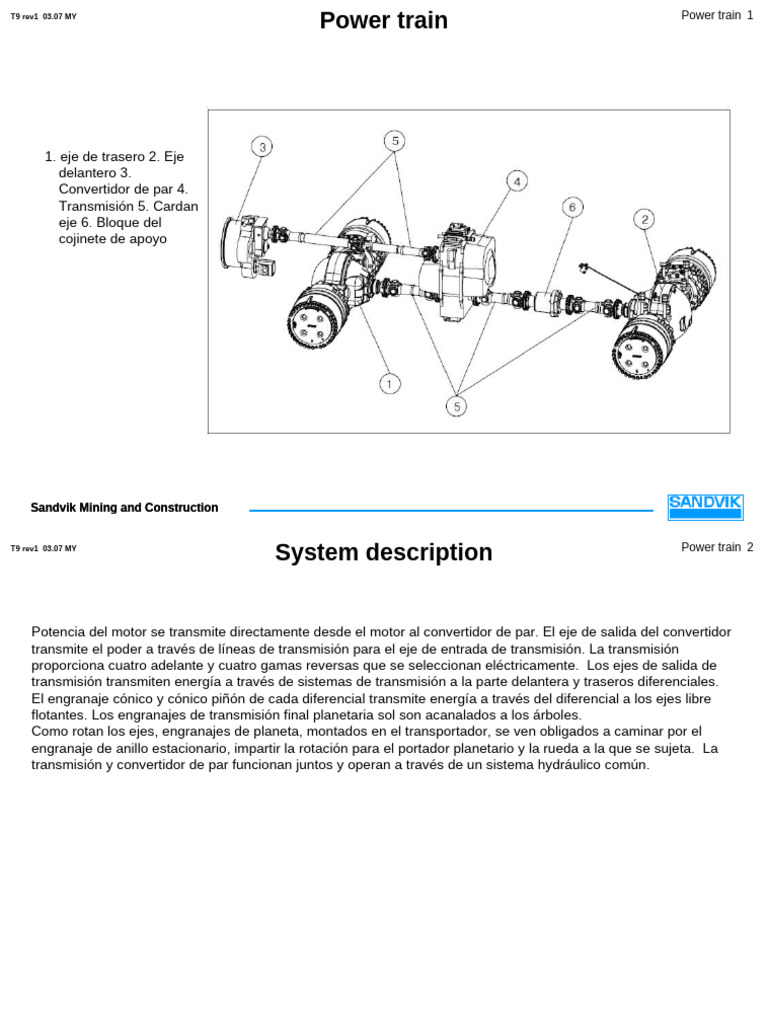 T9 rev1 03.07 MY

Power train

Power train 1

1. eje de trasero 2. Eje delantero 3. Convertidor de par 4. Transmisión 5. Cardan eje 6. Bloque del cojinete de apoyo

3
5
4
6
2
1
5

Sandvik Mining and Construction

SANDVIK

T9 rev1 03.07 MY

System description

Power train 2

Potencia del motor se transmite directamente desde el motor al convertidor de par. El eje de salida del convertidor transmite el poder a través de líneas de transmisión para el eje de entrada de transmisión. La transmisión proporciona cuatro adelante y cuatro gamas reversas que se seleccionan eléctricamente. Los ejes de salida de transmisión transmiten energía a través de sistemas de transmisión a la parte delantera y traseros diferenciales. El engranaje cónico y cónico piñón de cada diferencial transmite energía a través del diferencial a los ejes libre flotantes. Los engranajes de transmisión final planetaria sol son acanalados a los árboles.
Como rotan los ejes, engranajes de planeta, montados en el transportador, se ven obligados a caminar por el engranaje de anillo estacionario, impartir la rotación para el portador planetario y la rueda a la que se sujeta. La transmisión y convertidor de par funcionan juntos y operan a través de un sistema hydráulico común.