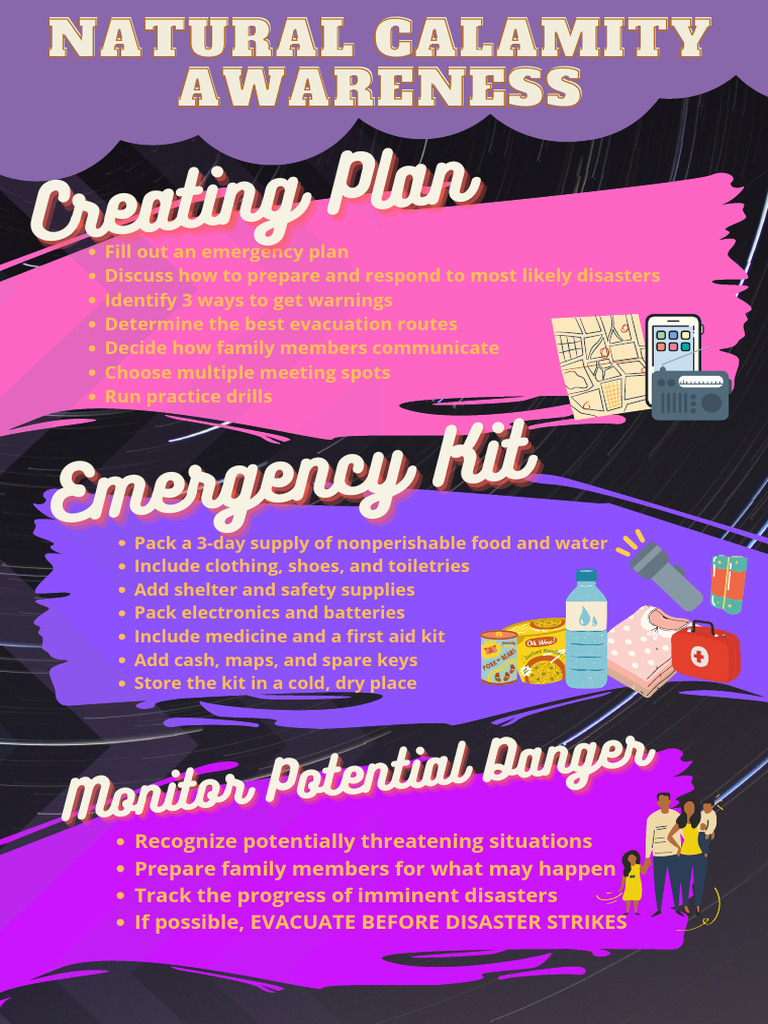 NATURAL CALAMITY AWARENESS

Creating Plan

- Fill out an emergency plan
- Discuss how to prepare and respond to most likely disasters
- Identify 3 ways to get warnings
- Determine the best evacuation routes
- Decide how family members communicate
- Choose multiple meeting spots
- Run practice drills

Emergency Kit

- Pack a 3-day supply of nonperishable food and water
- Include clothing, shoes, and toiletries
- Add shelter and safety supplies
- Pack electronics and batteries
- Include medicine and a first aid kit
- Add cash, maps, and spare keys
- Store the kit in a cold, dry place

PORK and BEANS

Oh Wow!

Monitor Potential Danger

- Recognize potentially threatening situations
- Prepare family members for what may happen
- Track the progress of imminent disasters
- If possible, EVACUATE BEFORE DISASTER STRIKES