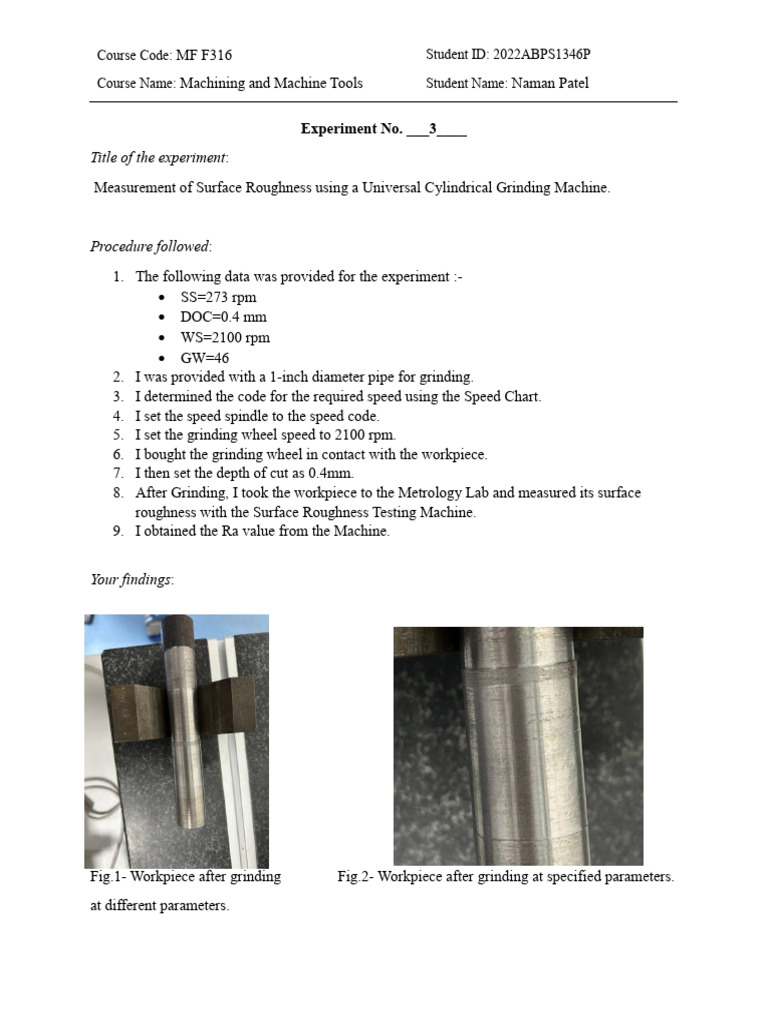 Course Code: MF F316
Course Name: Machining and Machine Tools

Student ID: 2022ABPS1346P
Student Name: Naman Patel

Experiment No. ___3____

Title of the experiment:

Measurement of Surface Roughness using a Universal Cylindrical Grinding Machine.

Procedure followed:

1. The following data was provided for the experiment :-
 • SS=273 rpm
 • DOC=0.4 mm
 • WS=2100 rpm
 • GW=46
2. I was provided with a 1-inch diameter pipe for grinding.
3. I determined the code for the required speed using the Speed Chart.
4. I set the speed spindle to the speed code.
5. I set the grinding wheel speed to 2100 rpm.
6. I bought the grinding wheel in contact with the workpiece.
7. I then set the depth of cut as 0.4mm.
8. After Grinding, I took the workpiece to the Metrology Lab and measured its surface roughness with the Surface Roughness Testing Machine.
9. I obtained the Ra value from the Machine.

Your findings:

Fig.1- Workpiece after grinding at different parameters.

Fig.2- Workpiece after grinding at specified parameters.