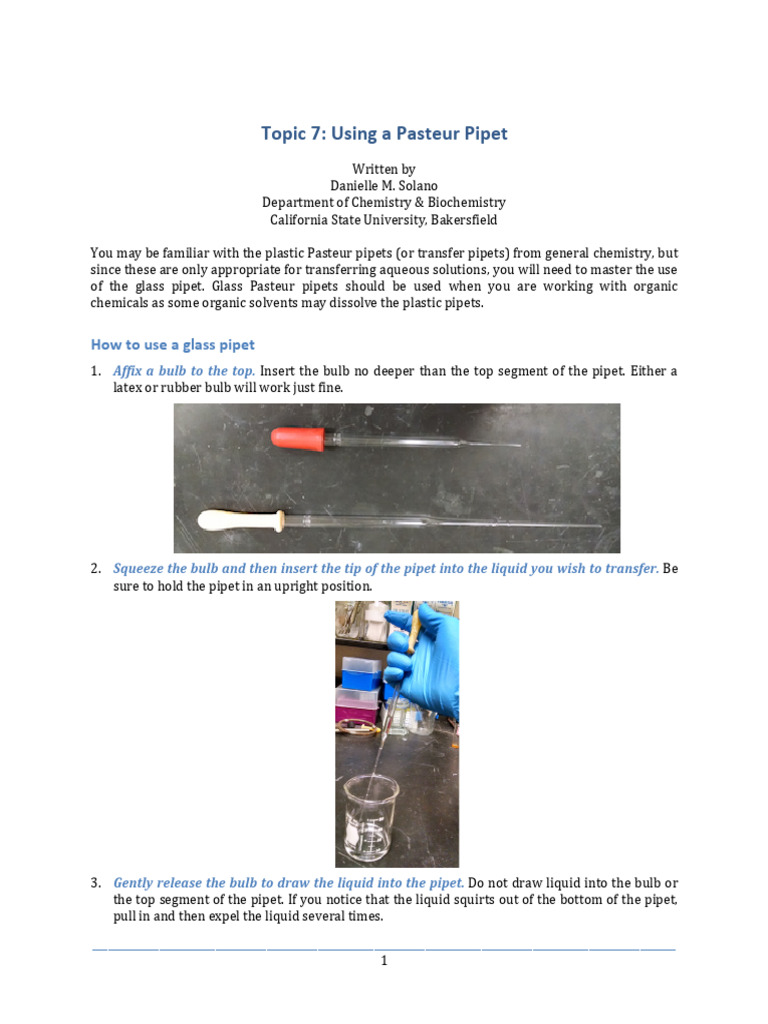 Topic 7: Using a Pasteur Pipet

Written by
Danielle M. Solano
Department of Chemistry & Biochemistry
California State University, Bakersfield

You may be familiar with the plastic Pasteur pipets (or transfer pipets) from general chemistry, but since these are only appropriate for transferring aqueous solutions, you will need to master the use of the glass pipet. Glass Pasteur pipets should be used when you are working with organic chemicals as some organic solvents may dissolve the plastic pipets.

How to use a glass pipet

1. Affix a bulb to the top. Insert the bulb no deeper than the top segment of the pipet. Either a latex or rubber bulb will work just fine.

2. Squeeze the bulb and then insert the tip of the pipet into the liquid you wish to transfer. Be sure to hold the pipet in an upright position.

3. Gently release the bulb to draw the liquid into the pipet. Do not draw liquid into the bulb or the top segment of the pipet. If you notice that the liquid squirts out of the bottom of the pipet, pull in and then expel the liquid several times.

1