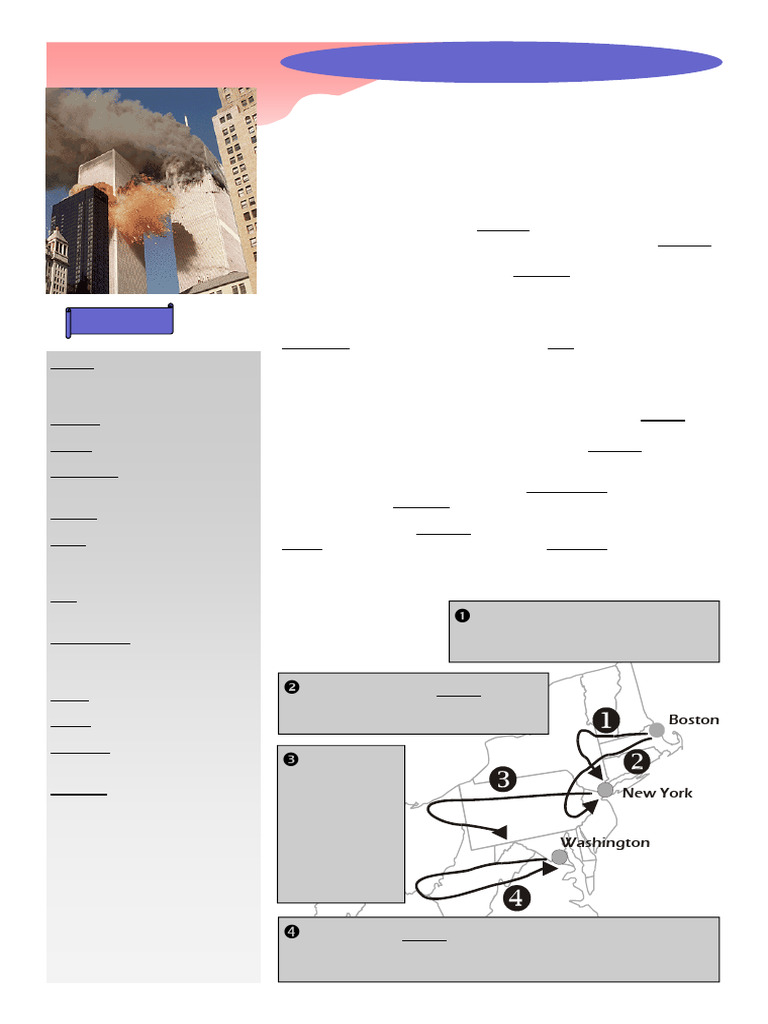 ❶

❷

❸

❹

1

2

3

4

Boston

New York

Washington