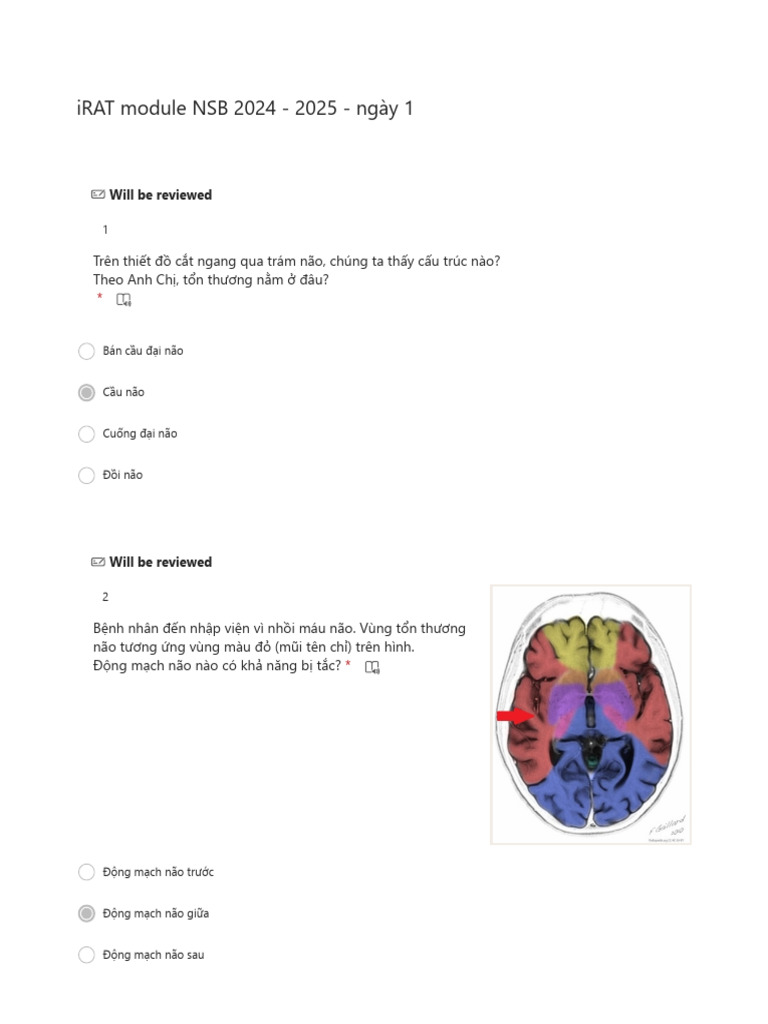 iRAT module NSB 2024 - 2025 - ngày 1

Will be reviewed

1

Trên thiết đồ cắt ngang qua trám não, chúng ta thấy cấu trúc nào? Theo Anh Chị, tổn thương nằm ở đâu?
*

Bán cầu đại não

Cầu não

Cuống đại não

Đồi não

Will be reviewed

2

Bệnh nhân đến nhập viện vì nhồi máu não. Vùng tổn thương não tương ứng vùng màu đỏ (mũi tên chỉ) trên hình. Động mạch não nào có khả năng bị tắc? *

Động mạch não trước

Động mạch não giữa

Động mạch não sau