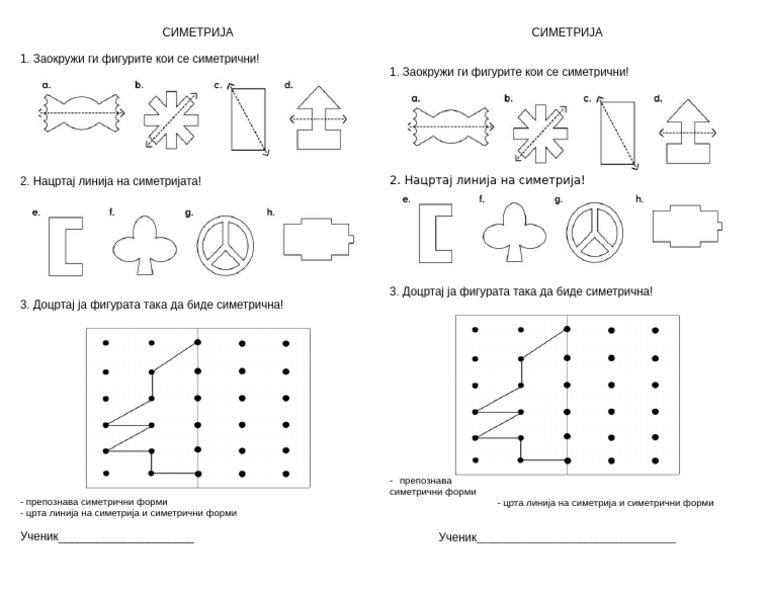 СИМЕТРИЈА

1. Заокружи ги фигурите кои се симетрични!

a. b. c. d.

2. Нацртај линија на симетријата!

e. f. g. h.

3. Доцртај ја фигурата така да биде симетрична!

- препознава симетрични форми
- црта линија на симетрија и симетрични форми

Ученик______________________

СИМЕТРИЈА

1. Заокружи ги фигурите кои се симетрични!

a. b. c. d.

2. Нацртај линија на симетрија!

e. f. g. h.

3. Доцртај ја фигурата така да биде симетрична!

- препознава симетрични форми

- црта линија на симетрија и симетрични форми

Ученик________________________________