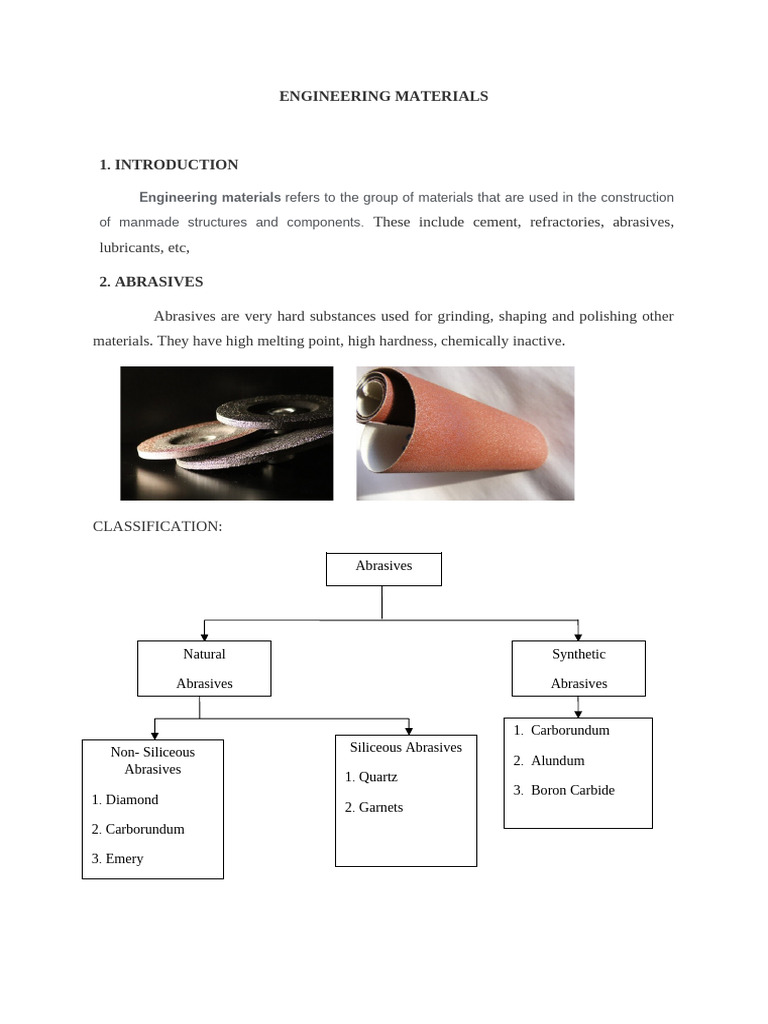 ENGINEERING MATERIALS

1. INTRODUCTION

Engineering materials refers to the group of materials that are used in the construction of manmade structures and components. These include cement, refractories, abrasives, lubricants, etc,

2. ABRASIVES

Abrasives are very hard substances used for grinding, shaping and polishing other materials. They have high melting point, high hardness, chemically inactive.

CLASSIFICATION:

Abrasives

Natural Abrasives

Synthetic Abrasives

Non- Siliceous Abrasives
1. Diamond
2. Carborundum
3. Emery

Siliceous Abrasives
1. Quartz
2. Garnets

1. Carborundum
2. Alundum
3. Boron Carbide