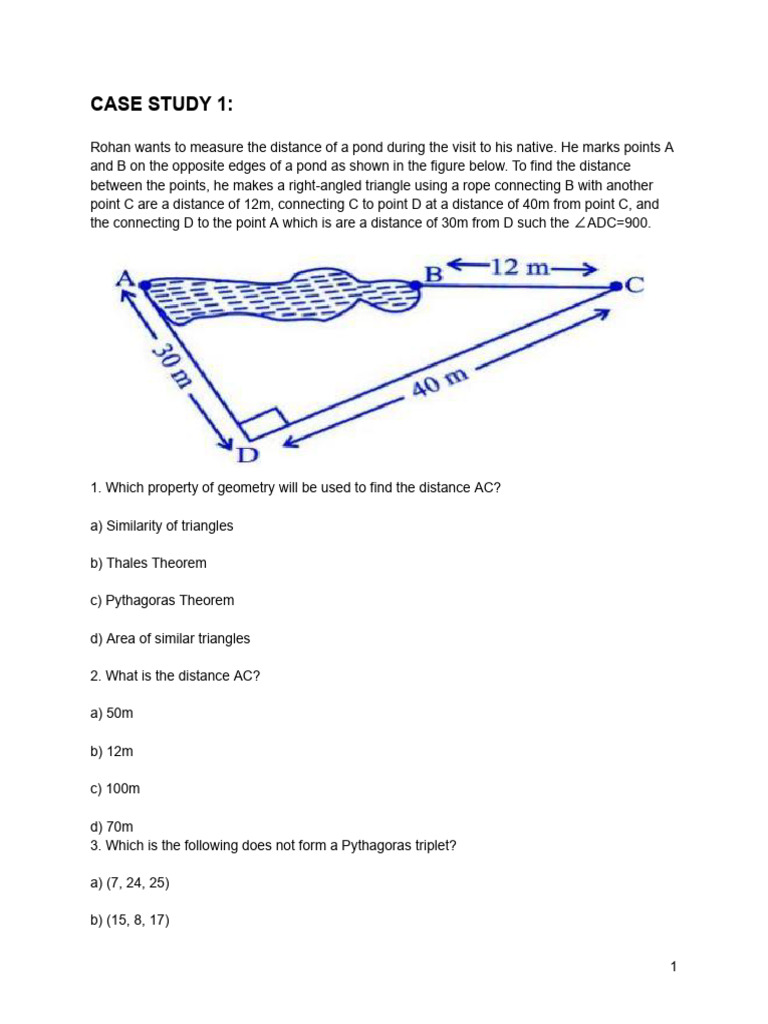 CASE STUDY 1:

Rohan wants to measure the distance of a pond during the visit to his native. He marks points A and B on the opposite edges of a pond as shown in the figure below. To find the distance between the points, he makes a right-angled triangle using a rope connecting B with another point C are a distance of 12m, connecting C to point D at a distance of 40m from point C, and the connecting D to the point A which is are a distance of 30m from D such the ∠ADC=900.

A B 12 m C 30 m 40 m D

1. Which property of geometry will be used to find the distance AC?

a) Similarity of triangles

b) Thales Theorem

c) Pythagoras Theorem

d) Area of similar triangles

2. What is the distance AC?

a) 50m

b) 12m

c) 100m

d) 70m
3. Which is the following does not form a Pythagoras triplet?

a) (7, 24, 25)

b) (15, 8, 17)

1