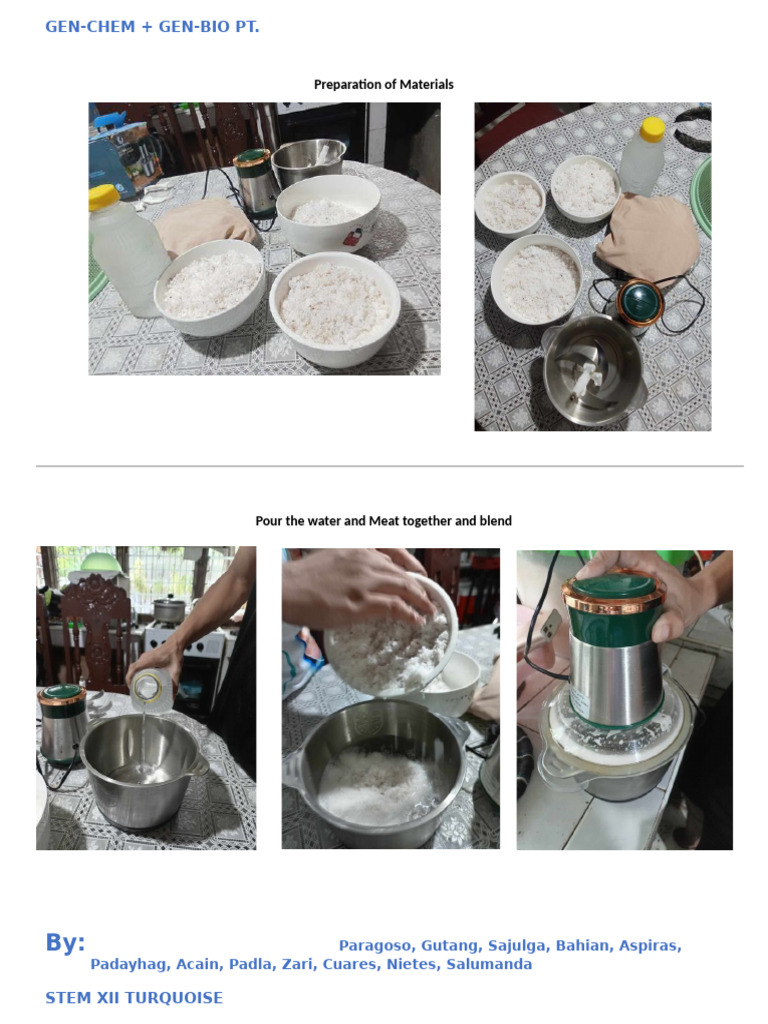 GEN-CHEM + GEN-BIO PT.

Preparation of Materials

Pour the water and Meat together and blend

By: Paragoso, Gutang, Sajulga, Bahian, Aspiras, Padayhag, Acain, Padla, Zari, Cuares, Nietes, Salumanda

STEM XII TURQUOISE