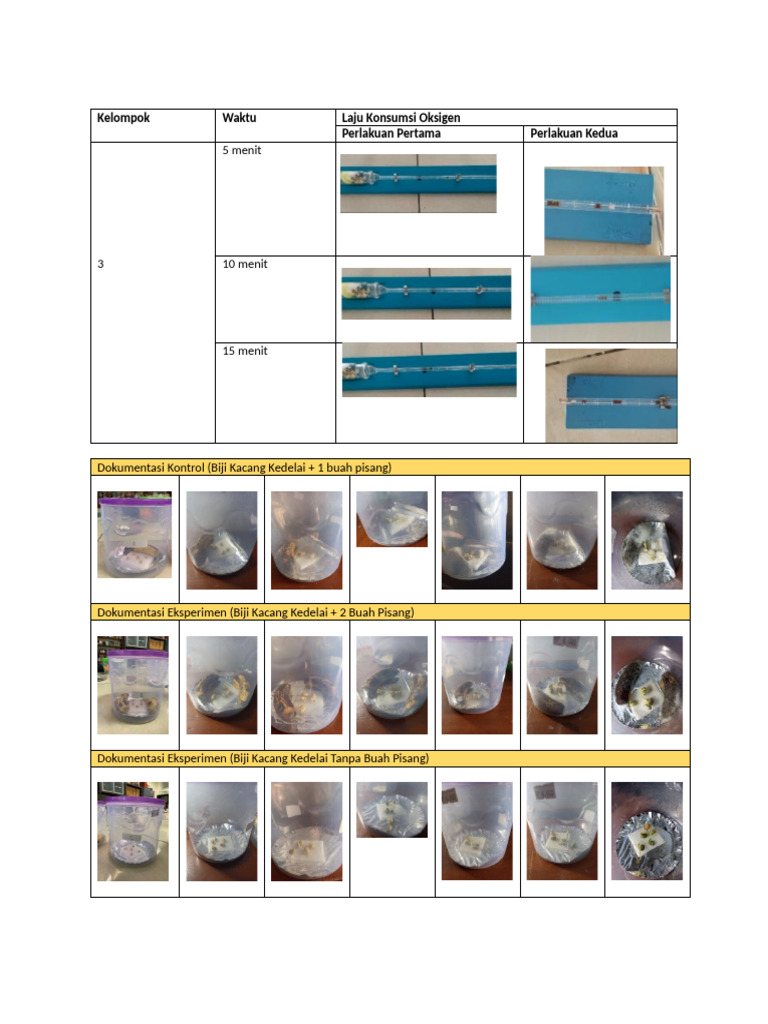 | Kelompok | Waktu | Laju Konsumsi Oksigen | |
|---|---|---|---|
| | | Perlakuan Pertama | Perlakuan Kedua |
| 3 | 5 menit | | |
| | 10 menit | | |
| | 15 menit | | |

Dokumentasi Kontrol (Biji Kacang Kedelai + 1 buah pisang)

Dokumentasi Eksperimen (Biji Kacang Kedelai + 2 Buah Pisang)

Dokumentasi Eksperimen (Biji Kacang Kedelai Tanpa Buah Pisang)