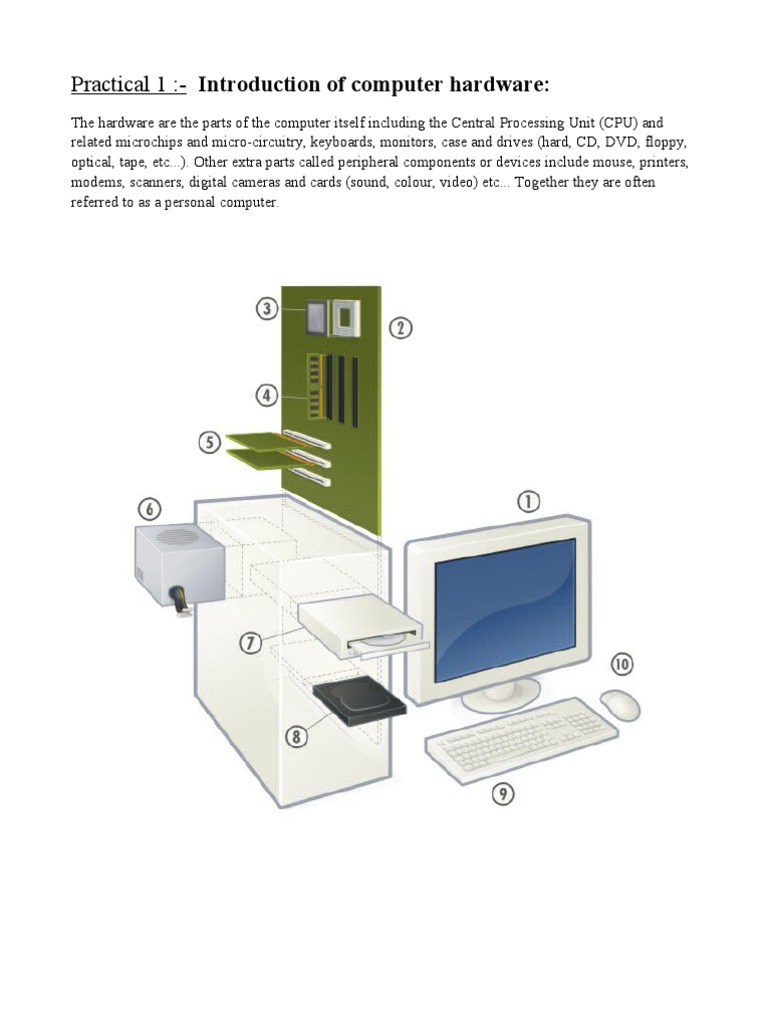 Practical 1 :- Introduction of computer hardware:

The hardware are the parts of the computer itself including the Central Processing Unit (CPU) and related microchips and micro-circuitry, keyboards, monitors, case and drives (hard, CD, DVD, floppy, optical, tape, etc...). Other extra parts called peripheral components or devices include mouse, printers, modems, scanners, digital cameras and cards (sound, colour, video) etc... Together they are often referred to as a personal computer.

3
2
4
5
6
1
7
10
8
9