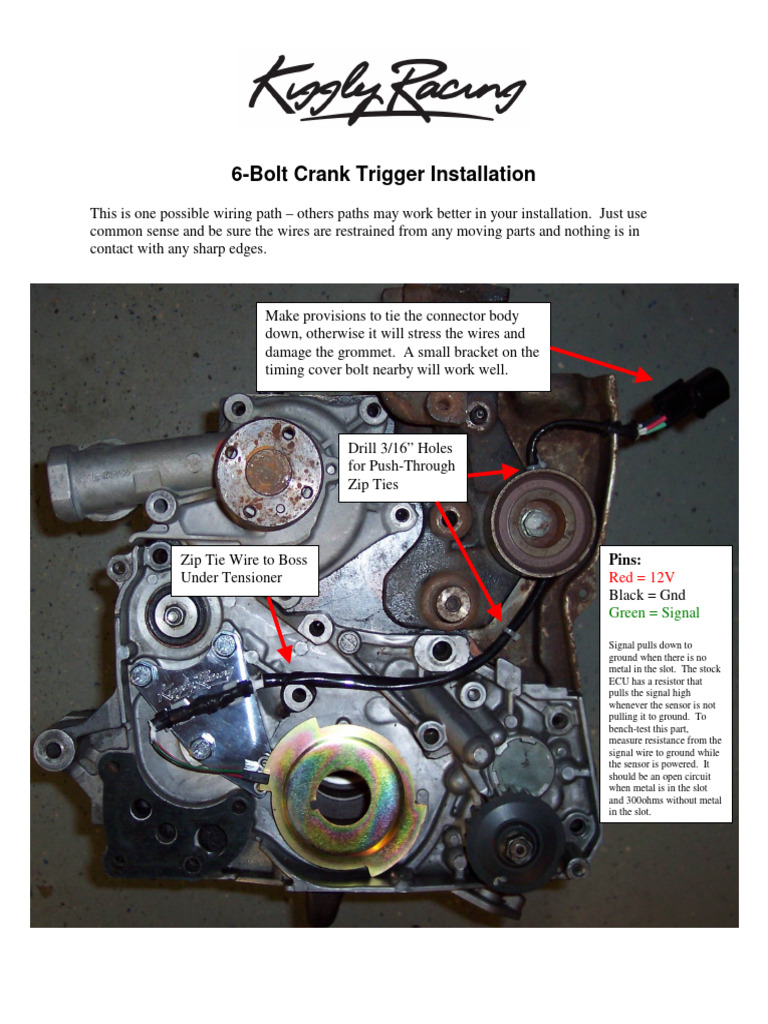 Kiggly Racing

6-Bolt Crank Trigger Installation

This is one possible wiring path – others paths may work better in your installation. Just use common sense and be sure the wires are restrained from any moving parts and nothing is in contact with any sharp edges.

Make provisions to tie the connector body down, otherwise it will stress the wires and damage the grommet. A small bracket on the timing cover bolt nearby will work well.

Drill 3/16" Holes for Push-Through Zip Ties

Zip Tie Wire to Boss Under Tensioner

Pins:
Red = 12V
Black = Gnd
Green = Signal

Signal pulls down to ground when there is no metal in the slot. The stock ECU has a resistor that pulls the signal high whenever the sensor is not pulling it to ground. To bench-test this part, measure resistance from the signal wire to ground while the sensor is powered. It should be an open circuit when metal is in the slot and 300ohms without metal in the slot.

Kiggly Racing