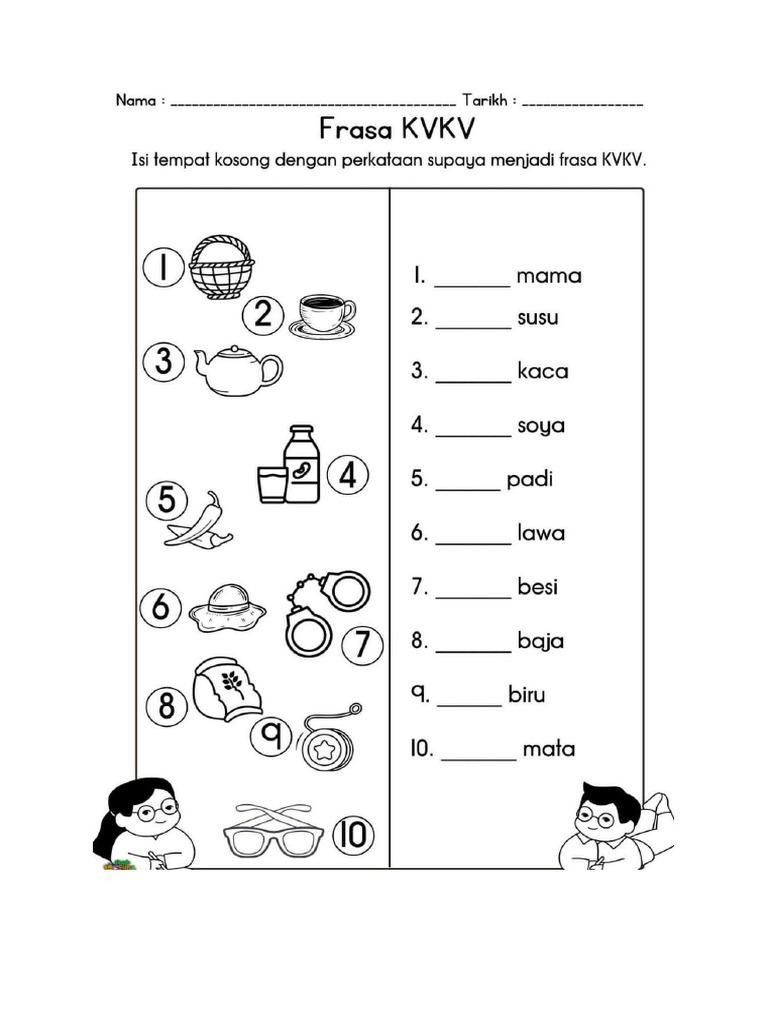 Nama : ________________________________________ Tarikh : ________________

Frasa KVKV

Isi tempat kosong dengan perkataan supaya menjadi frasa KVKV.

1
2
3
4
5
6
7
8
9
10

1. _______ mama
2. _______ susu
3. _______ kaca
4. _______ soya
5. ______ padi
6. _______ lawa
7. _______ besi
8. _______ baja
9. ______ biru
10. _______ mata