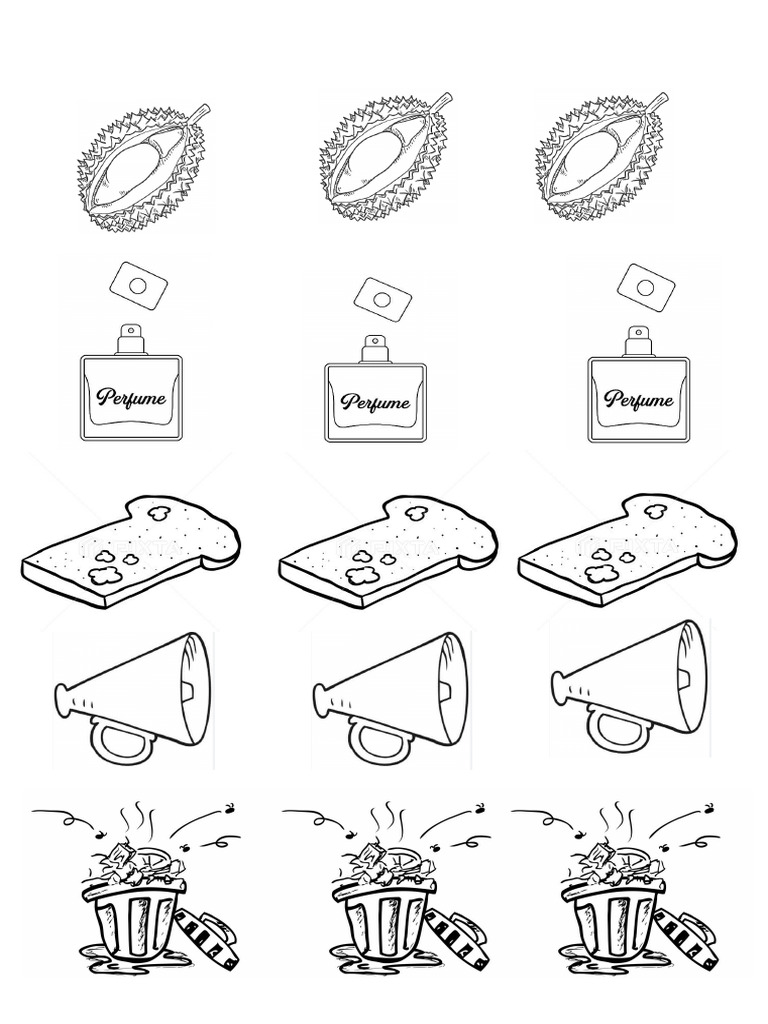 Perfume

Perfume

Perfume